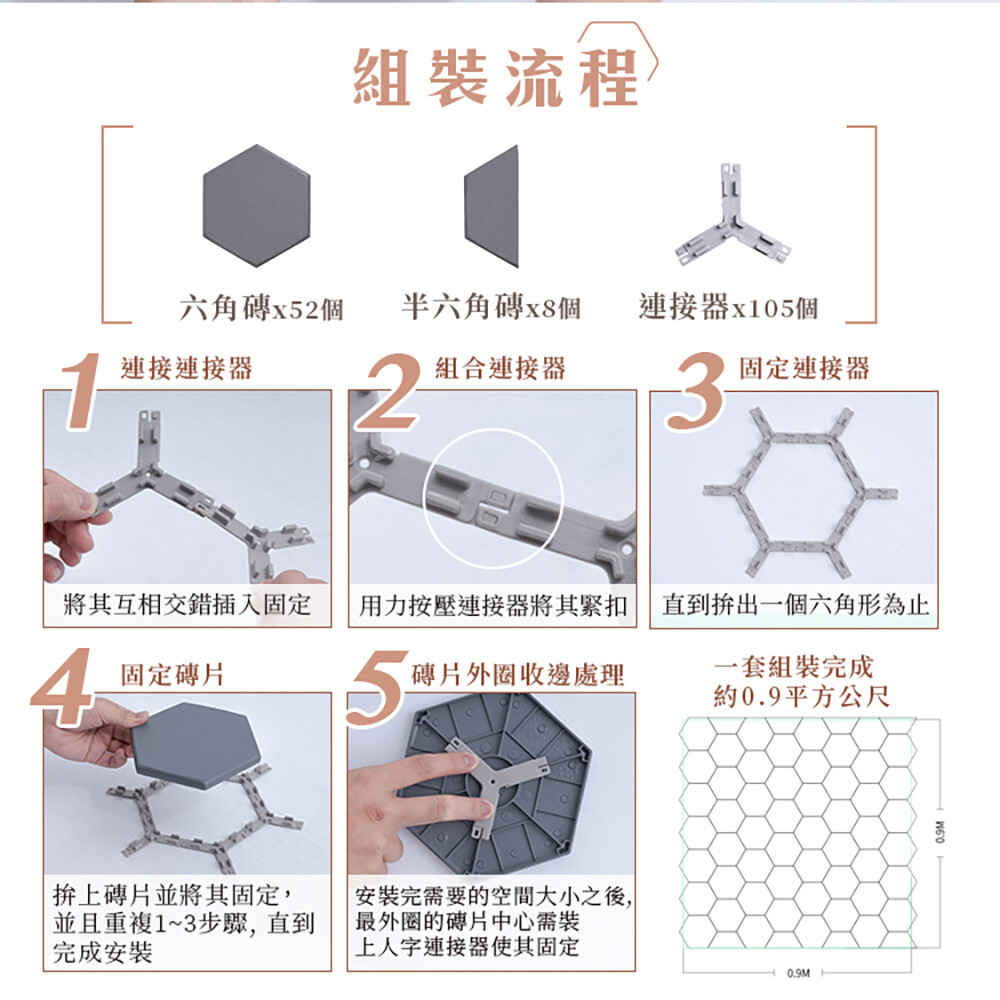 組裝流程

六角磚x52個

半六角磚x8個

連接器x105個

1 連接連接器

將其互相交錯插入固定

2 組合連接器

用力按壓連接器將其緊扣

3 固定連接器

直到拚出一個六角形為止

4 固定磚片

拚上磚片並將其固定，並且重複1~3步驟，直到完成安裝

5 磚片外圈收邊處理

安裝完需要的空間大小之後，最外圈的磚片中心需裝上人字連接器使其固定

一套組裝完成
約0.9平方公尺

0.9M

0.9M