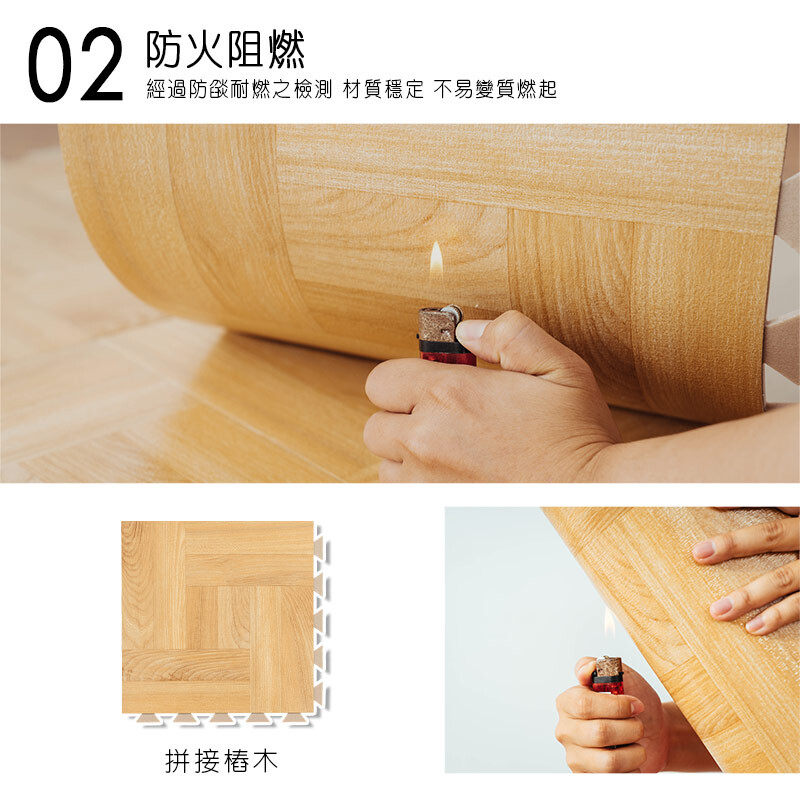 02 防火阻燃
經過防燄耐燃之檢測 材質穩定 不易變質燃起

拼接椿木