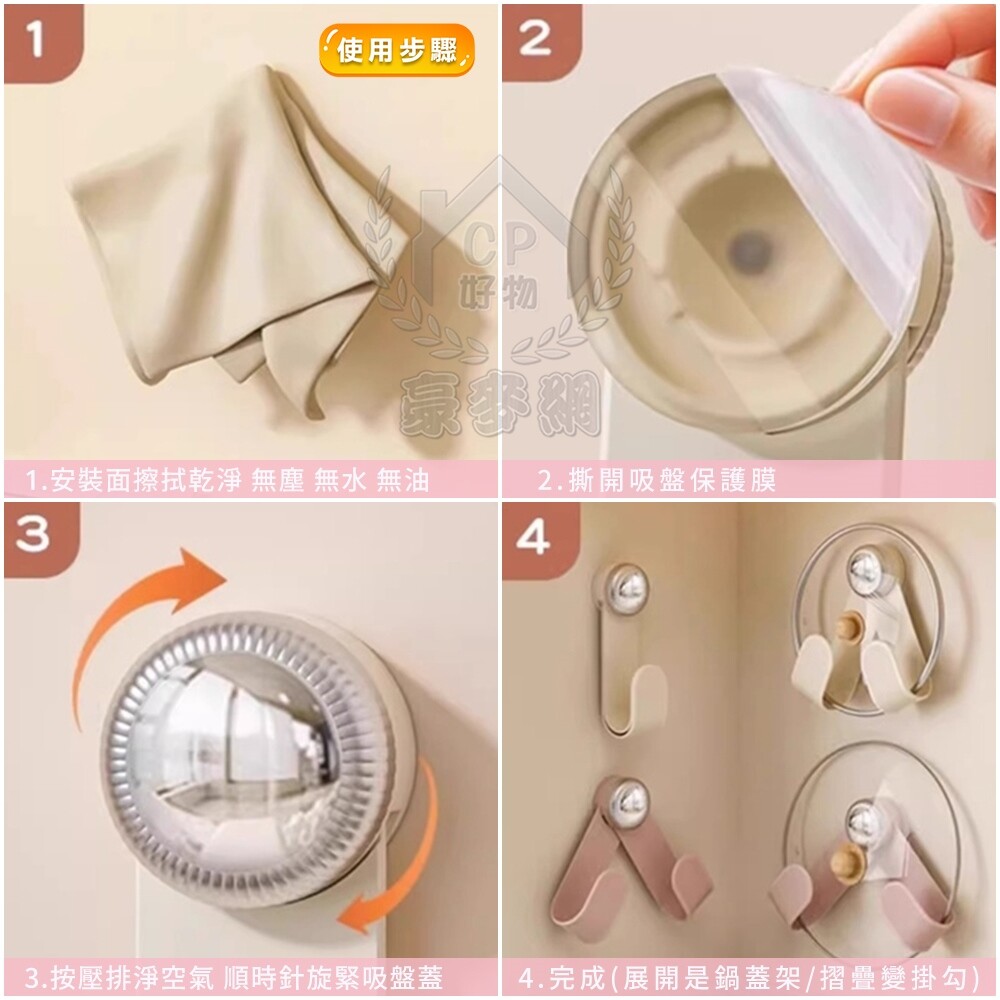 1
使用步驟
2
CP
好物
豪麥網
1.安裝面擦拭乾淨 無塵 無水 無油
2.撕開吸盤保護膜
3
4
3.按壓排淨空氣 順時針旋緊吸盤蓋
4.完成(展開是鍋蓋架/摺疊變掛勾)