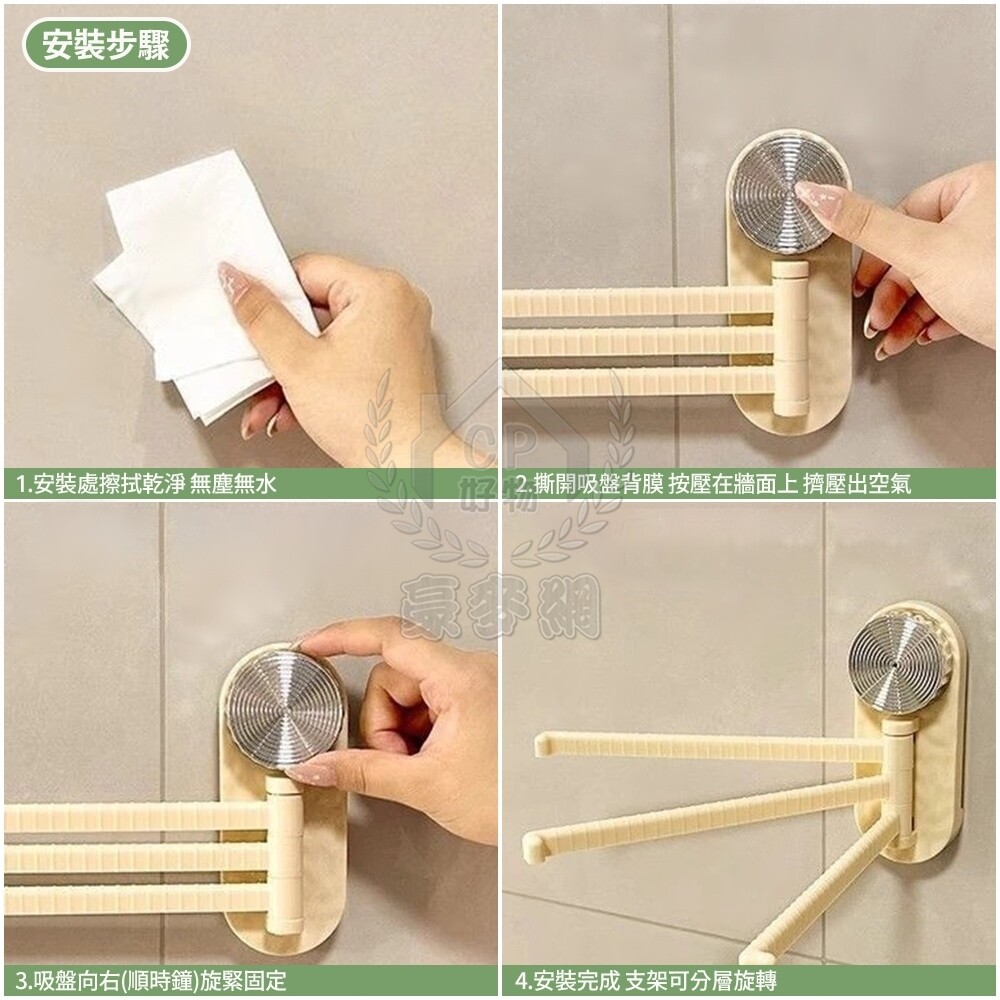 安裝步驟

1.安裝處擦拭乾淨 無塵無水

2.撕開吸盤背膜 按壓在牆面上 擠壓出空氣

CP
好物
豪麥網

3.吸盤向右(順時鐘)旋緊固定

4.安裝完成 支架可分層旋轉