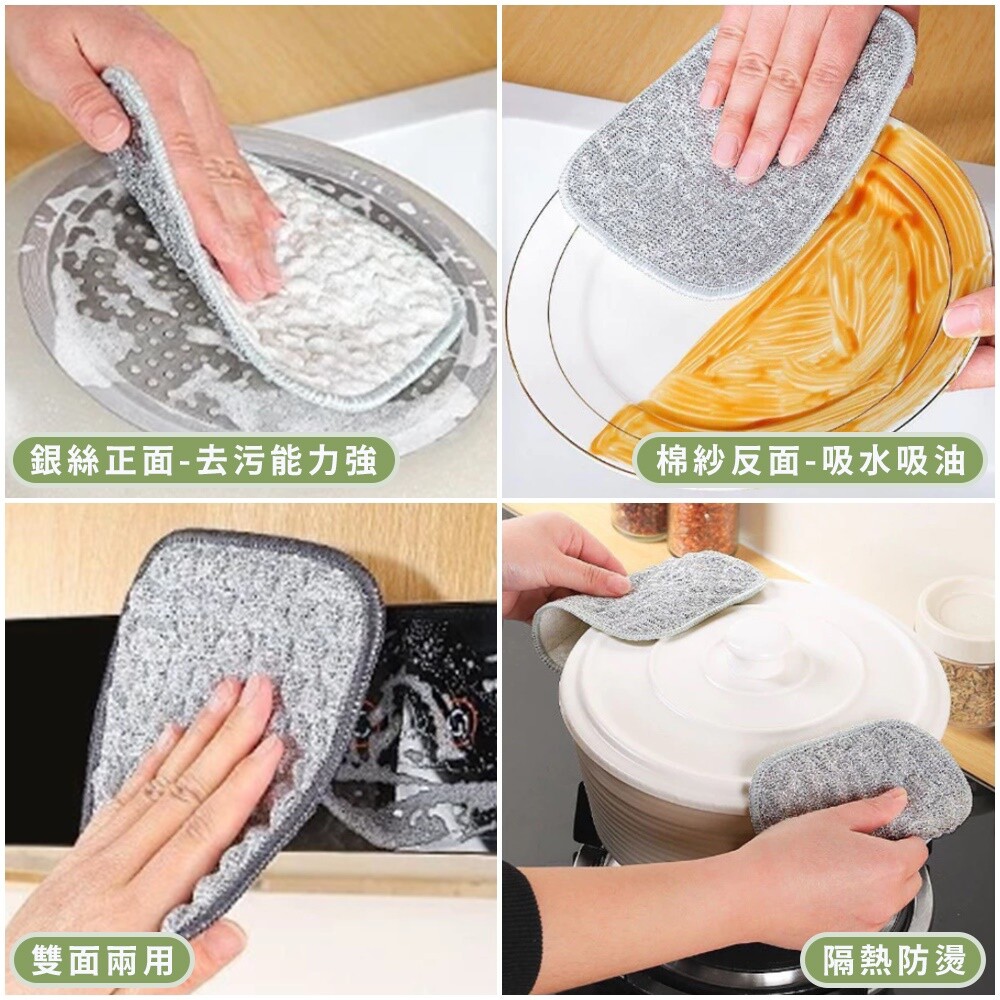 銀絲正面-去污能力強

棉紗反面-吸水吸油

雙面兩用

隔熱防燙