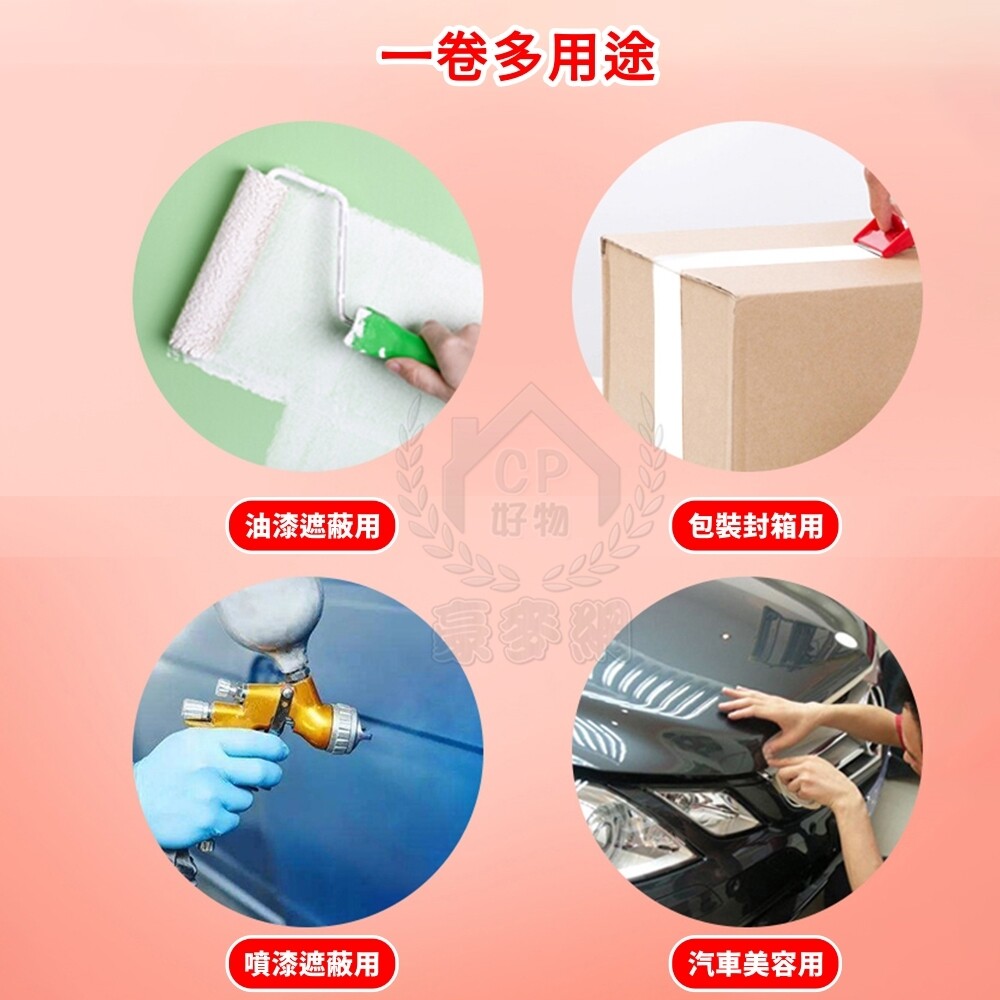 一卷多用途

油漆遮蔽用

包裝封箱用

CP
好物
豪麥網

噴漆遮蔽用

汽車美容用