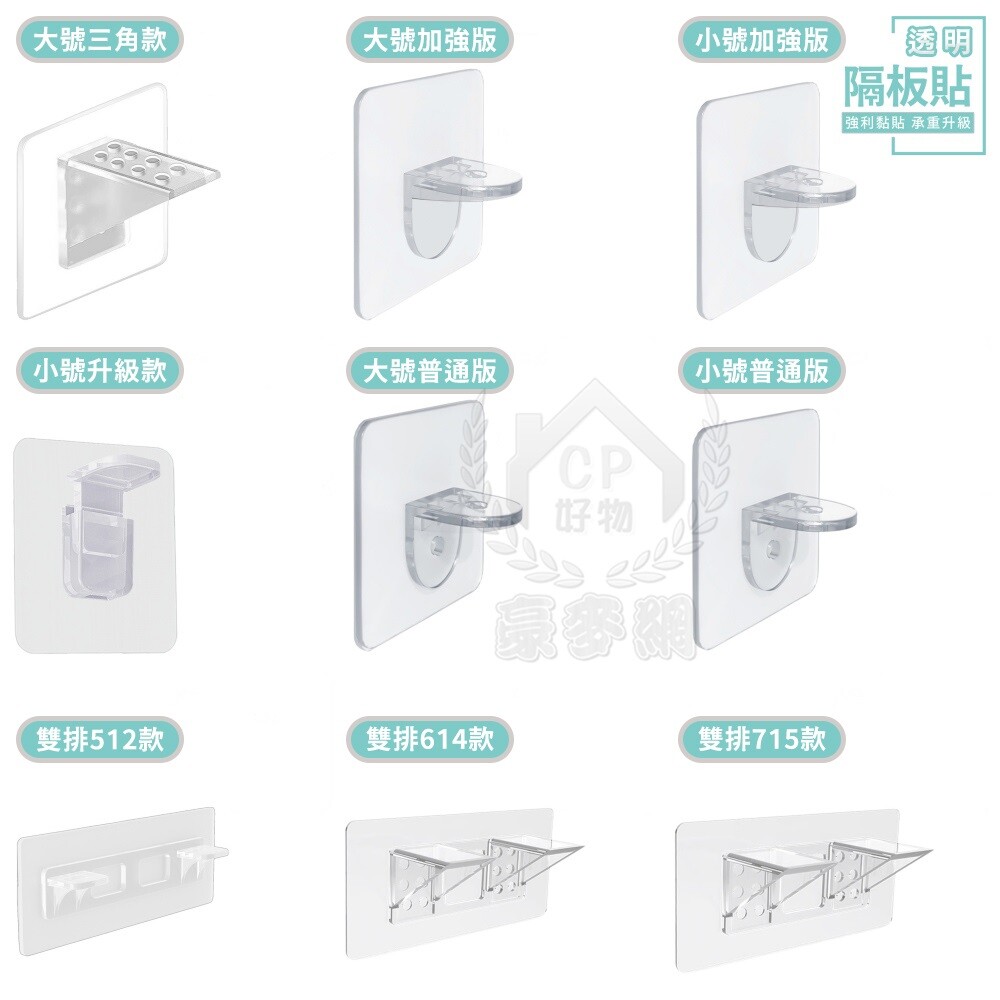 大號三角款

大號加強版

小號加強版

透明
隔板貼
強利黏貼 承重升級

小號升級款

大號普通版

小號普通版

CP
好物
豪麥網

雙排512款

雙排614款

雙排715款