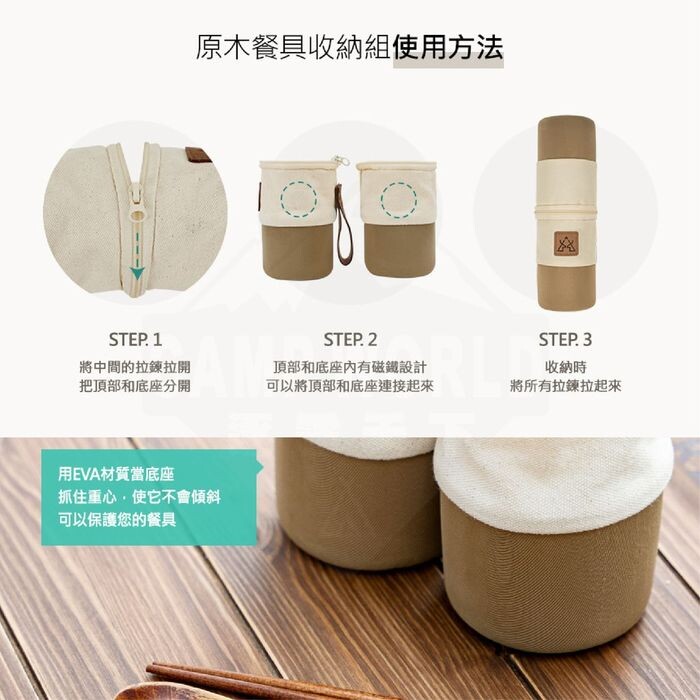 原木餐具收納組使用方法

STEP. 1
將中間的拉鍊拉開
把頂部和底座分開

STEP. 2
頂部和底座內有磁鐵設計
可以將頂部和底座連接起來

STEP. 3
收納時
將所有拉鍊拉起來

CAMP WORLD

用EVA材質當底座
抓住重心，使它不會傾斜
可以保護您的餐具