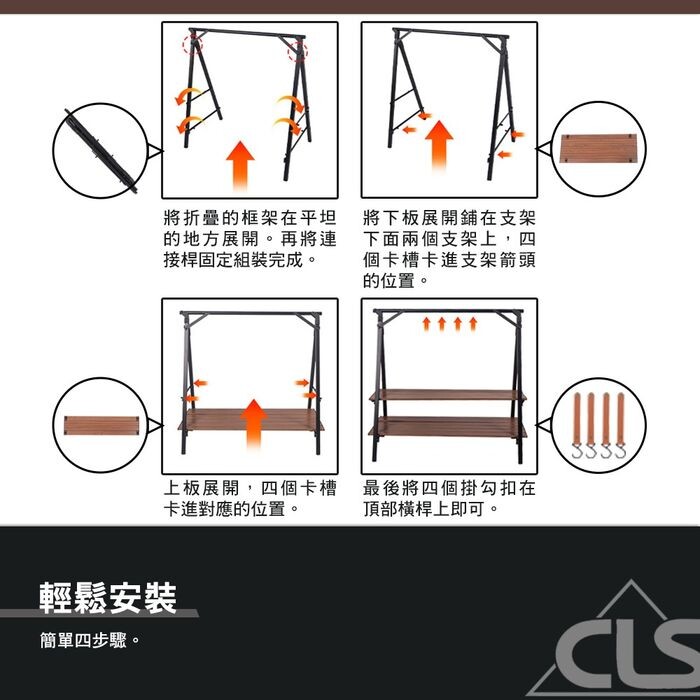 將折疊的框架在平坦的地方展開。再將連接桿固定組裝完成。

將下板展開鋪在支架下面兩個支架上，四個卡槽卡進支架箭頭的位置。

上板展開，四個卡槽卡進對應的位置。

最後將四個掛勾扣在頂部橫桿上即可。

輕鬆安裝

簡單四步驟。

CLS