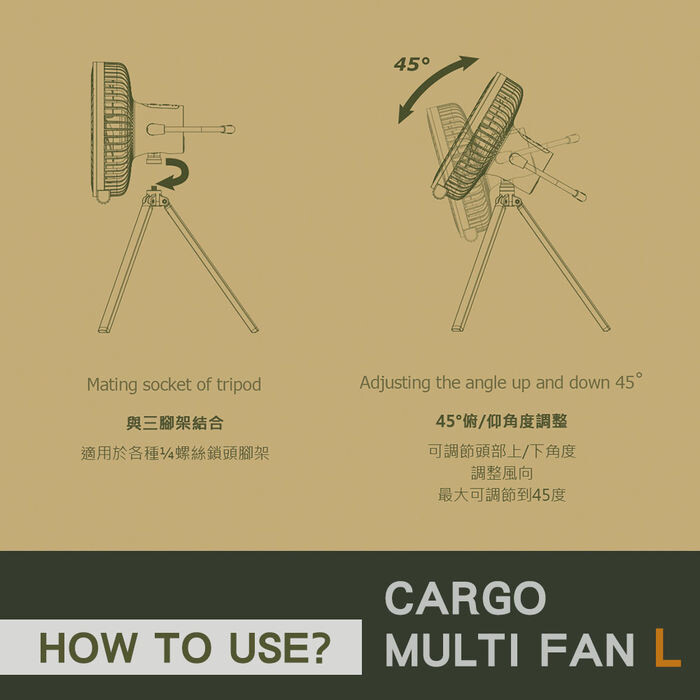 45°

Mating socket of tripod

與三腳架結合

適用於各種¼螺絲鎖頭腳架

Adjusting the angle up and down 45°

45°俯/仰角度調整

可調節頭部上/下角度
調整風向
最大可調節到45度

HOW TO USE?

CARGO
MULTI FAN L