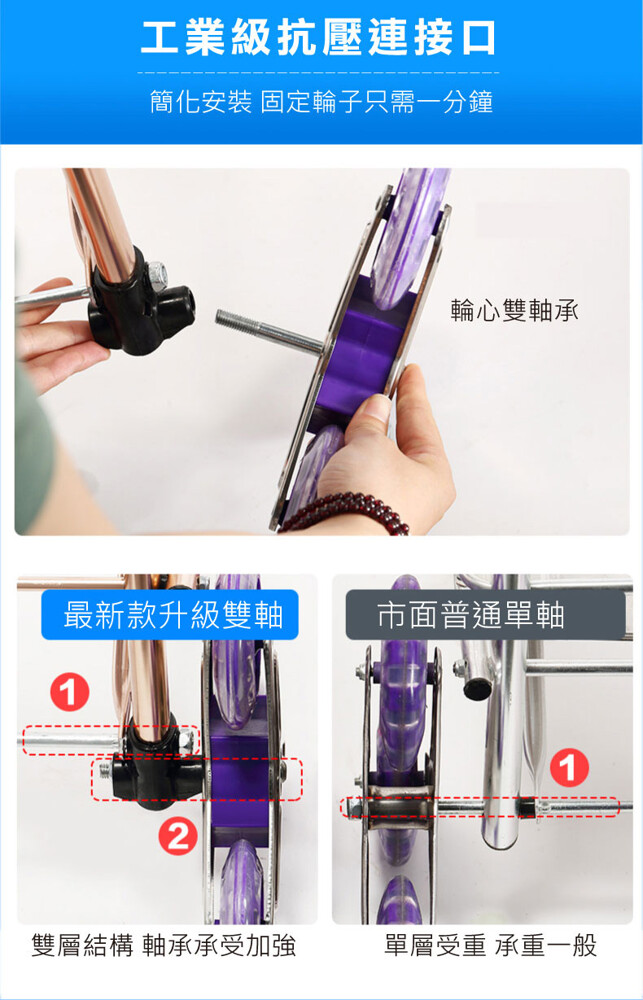 工業級抗壓連接口

簡化安裝 固定輪子只需一分鐘

輪心雙軸承

最新款升級雙軸

1

2

雙層結構 軸承承受加強

市面普通單軸

1

單層受重 承重一般