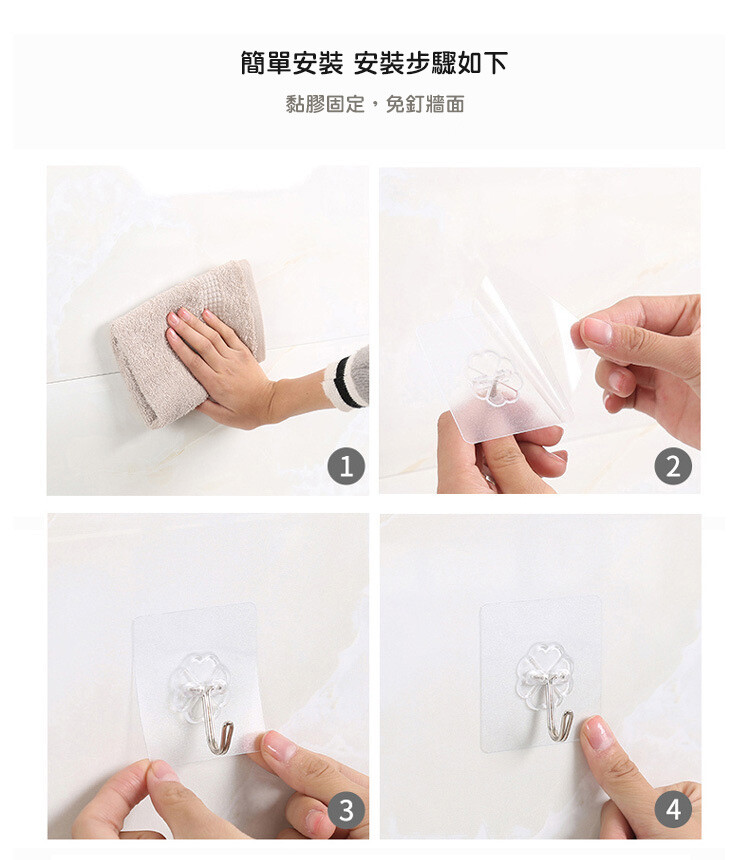 簡單安裝 安裝步驟如下

黏膠固定，免釘牆面

1

2

3

4