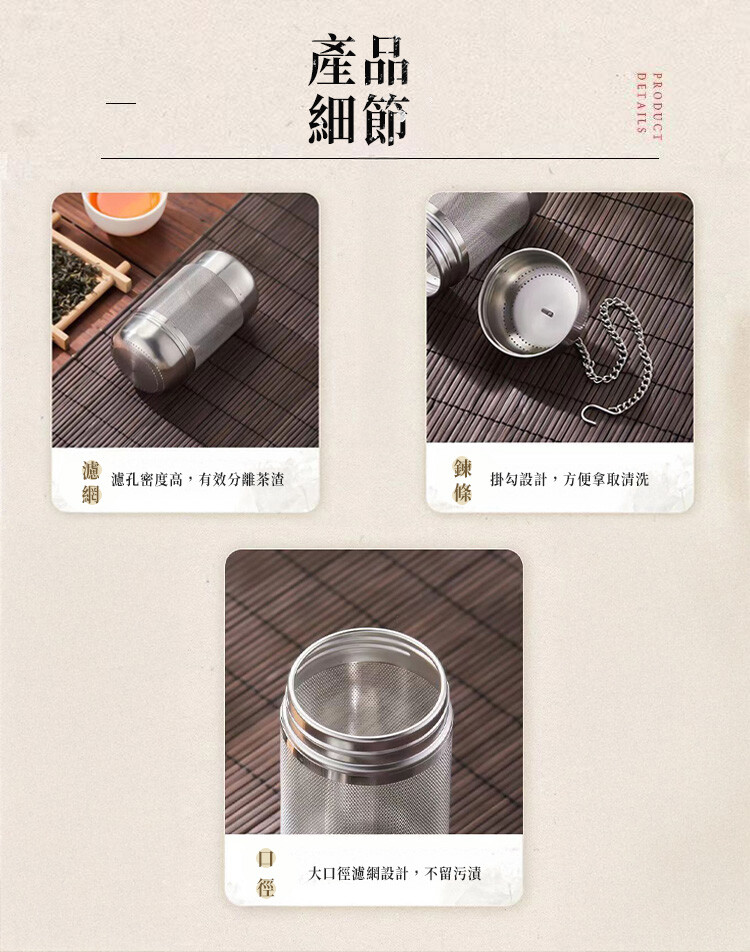 產品細節

PRODUCT DETAILS

濾網 濾孔密度高，有效分離茶渣

鍊條 掛勾設計，方便拿取清洗

口徑 大口徑濾網設計，不留污漬