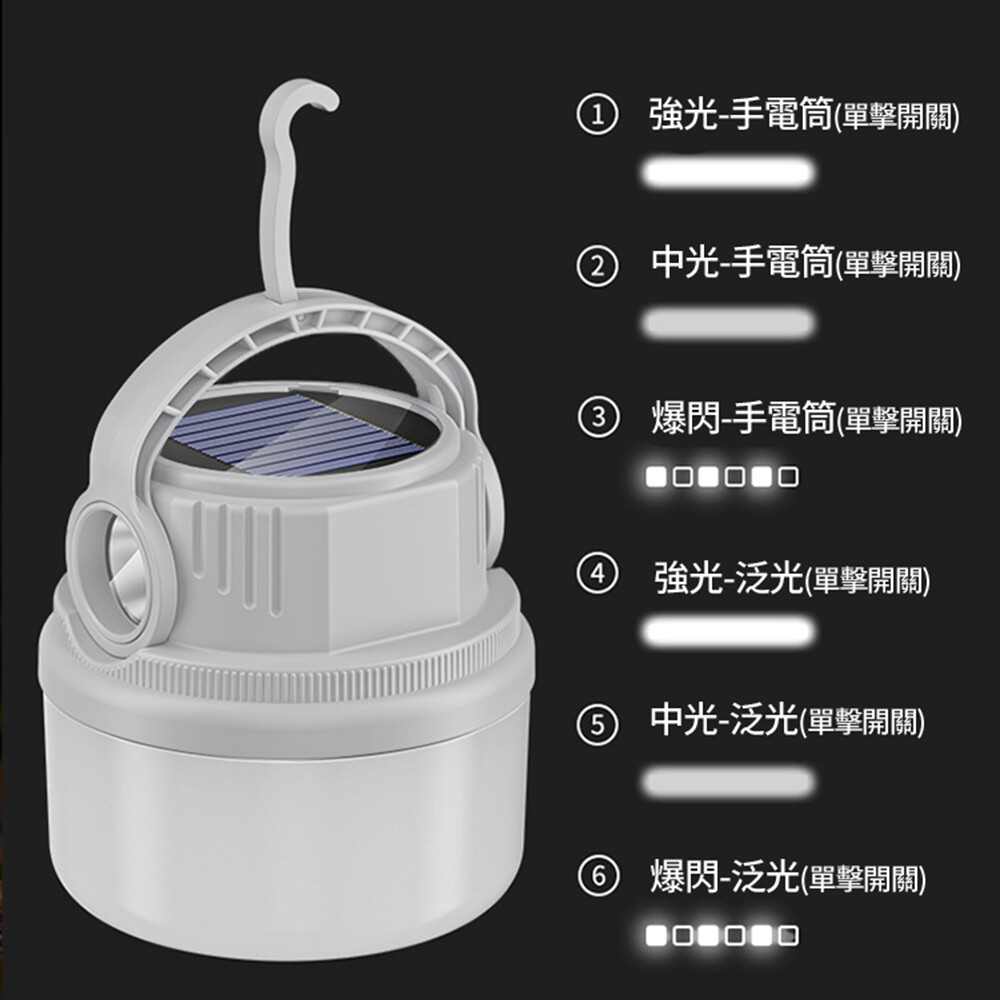 ① 強光-手電筒(單擊開關)

② 中光-手電筒(單擊開關)

③ 爆閃-手電筒(單擊開關)

④ 強光-泛光(單擊開關)

⑤ 中光-泛光(單擊開關)

⑥ 爆閃-泛光(單擊開關)