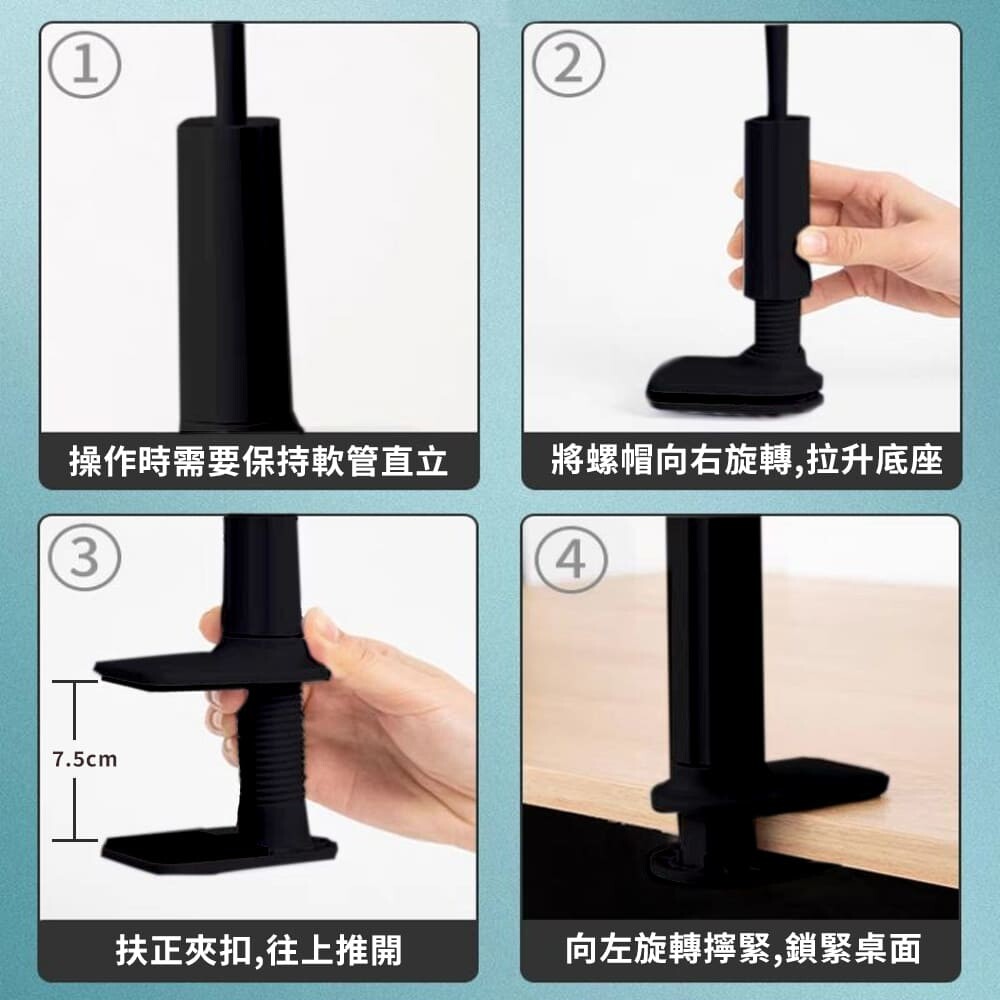 ①

操作時需要保持軟管直立

②

將螺帽向右旋轉,拉升底座

③

7.5cm

扶正夾扣,往上推開

④

向左旋轉擰緊,鎖緊桌面