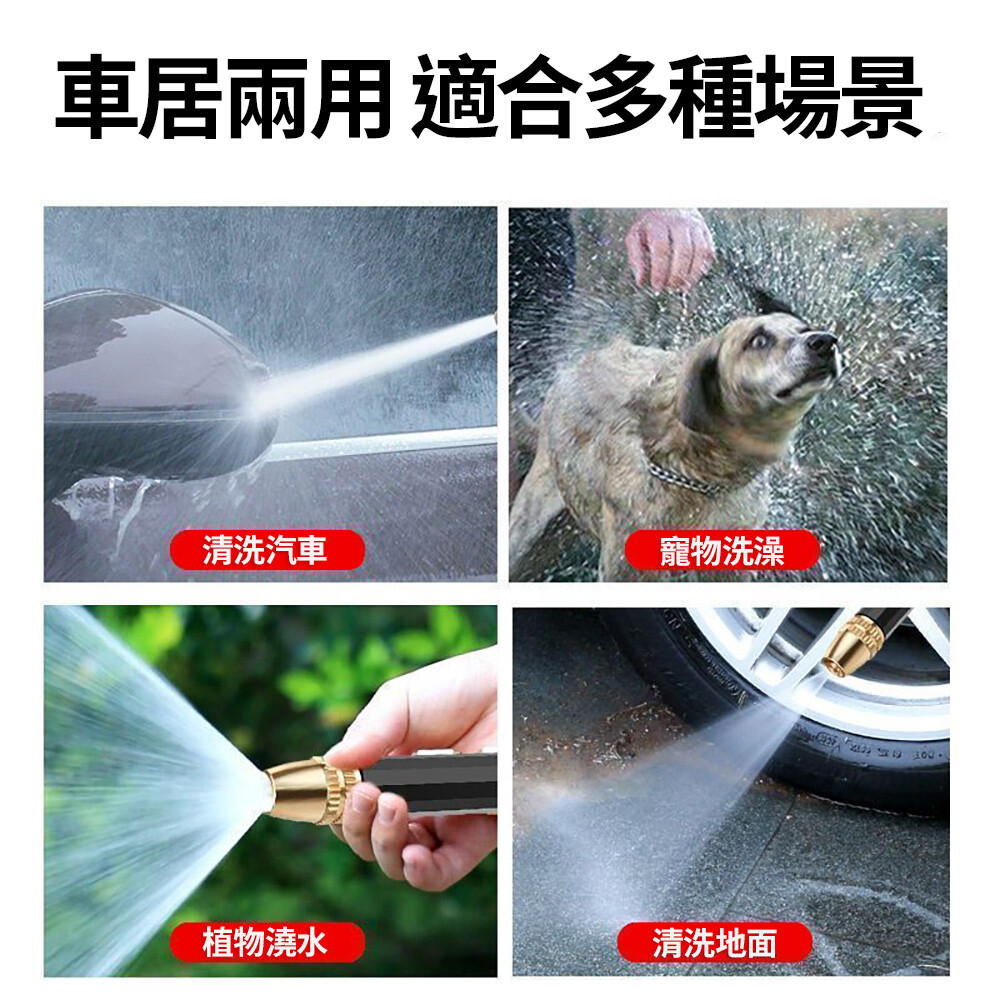 車居兩用 適合多種場景

清洗汽車

寵物洗澡

植物澆水

清洗地面