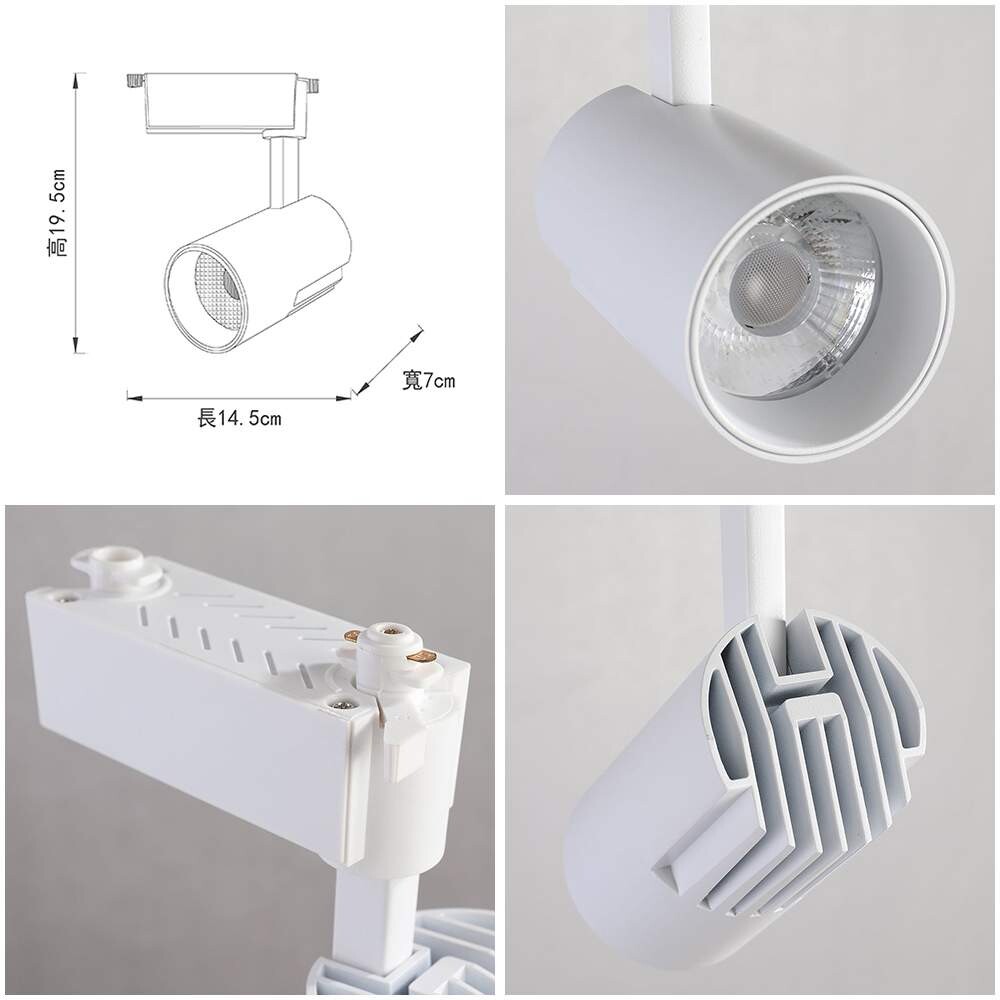 高19.5cm

寬7cm

長14.5cm