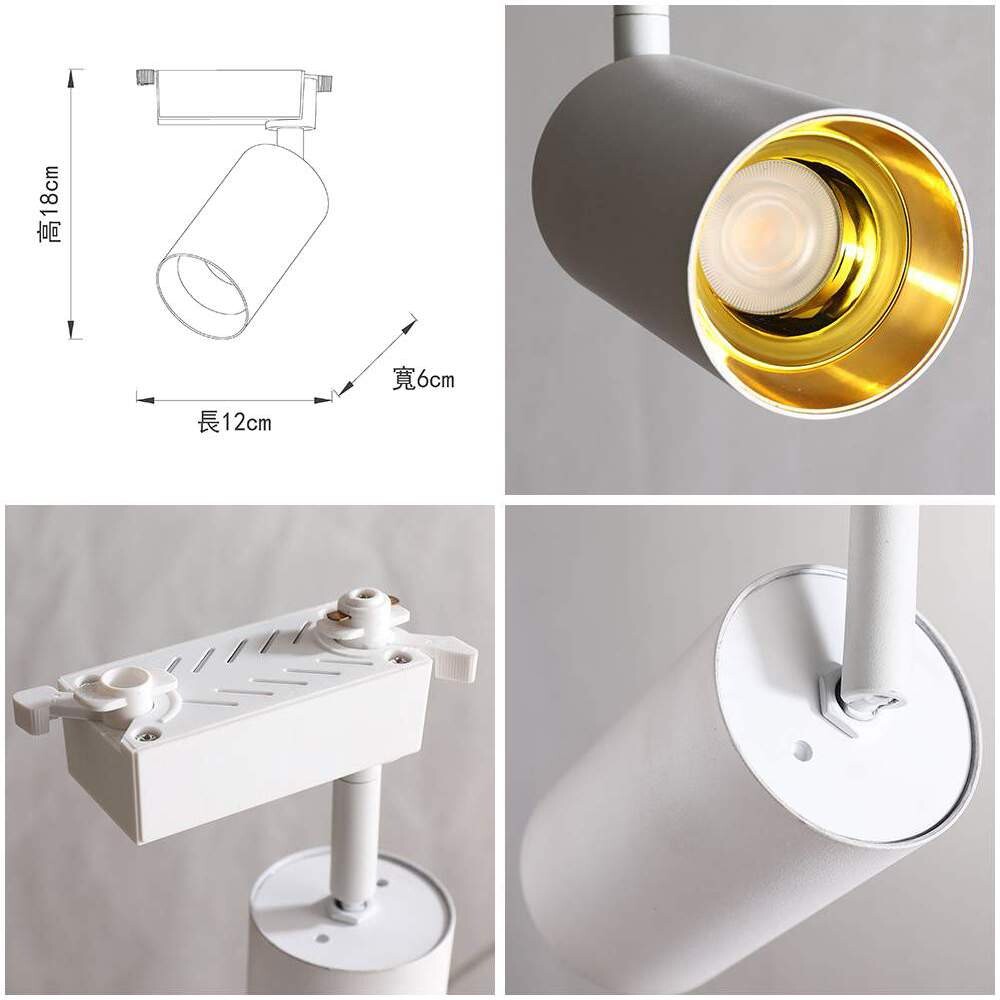 高18cm

寬6cm

長12cm