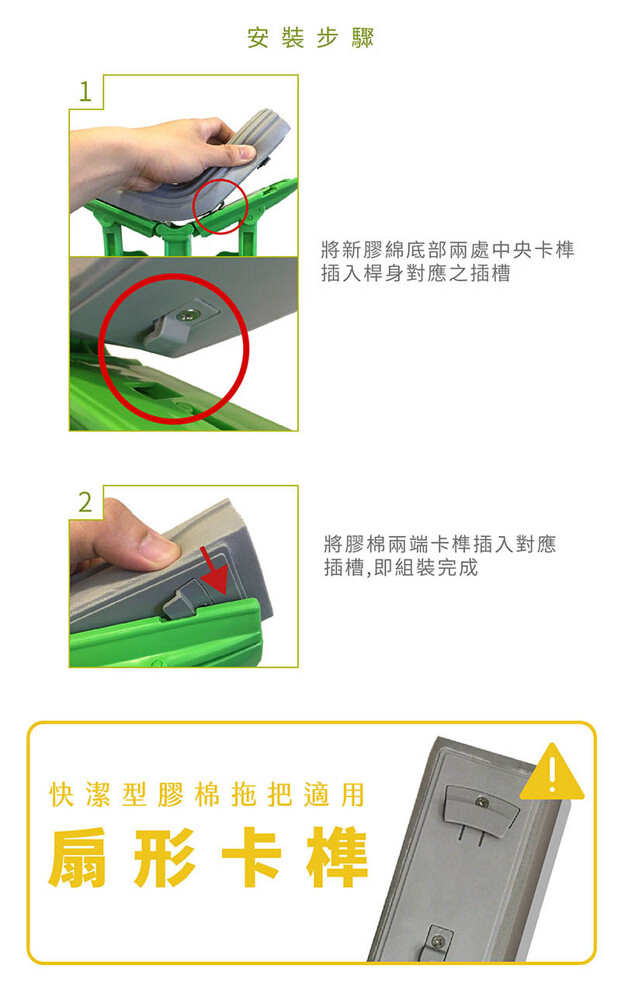 安裝步驟

1

將新膠綿底部兩處中央卡榫插入桿身對應之插槽

2

將膠棉兩端卡榫插入對應插槽,即組裝完成

快潔型膠棉拖把適用

扇形卡榫