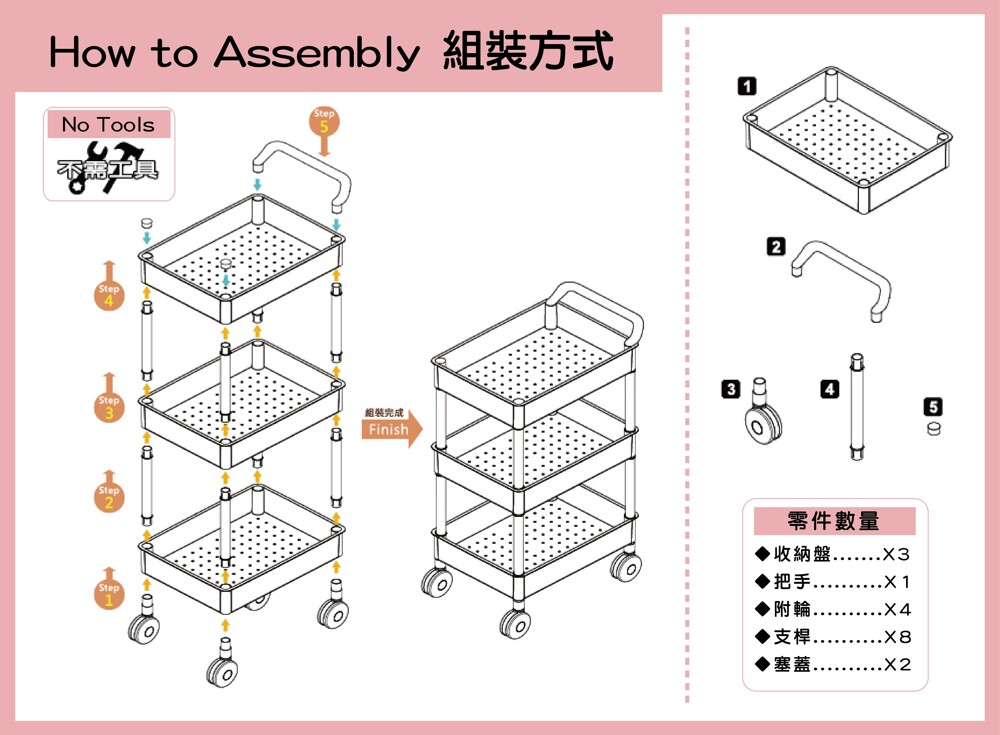 How to Assembly 組裝方式

No Tools
不需工具

Step 5

Step 4

Step 3

Step 2

Step 1

組裝完成
Finish

1

2

3

4

5

零件數量
◆收納盤.......X3
◆把手..........X1
◆附輪..........X4
◆支桿..........X8
◆塞蓋..........X2