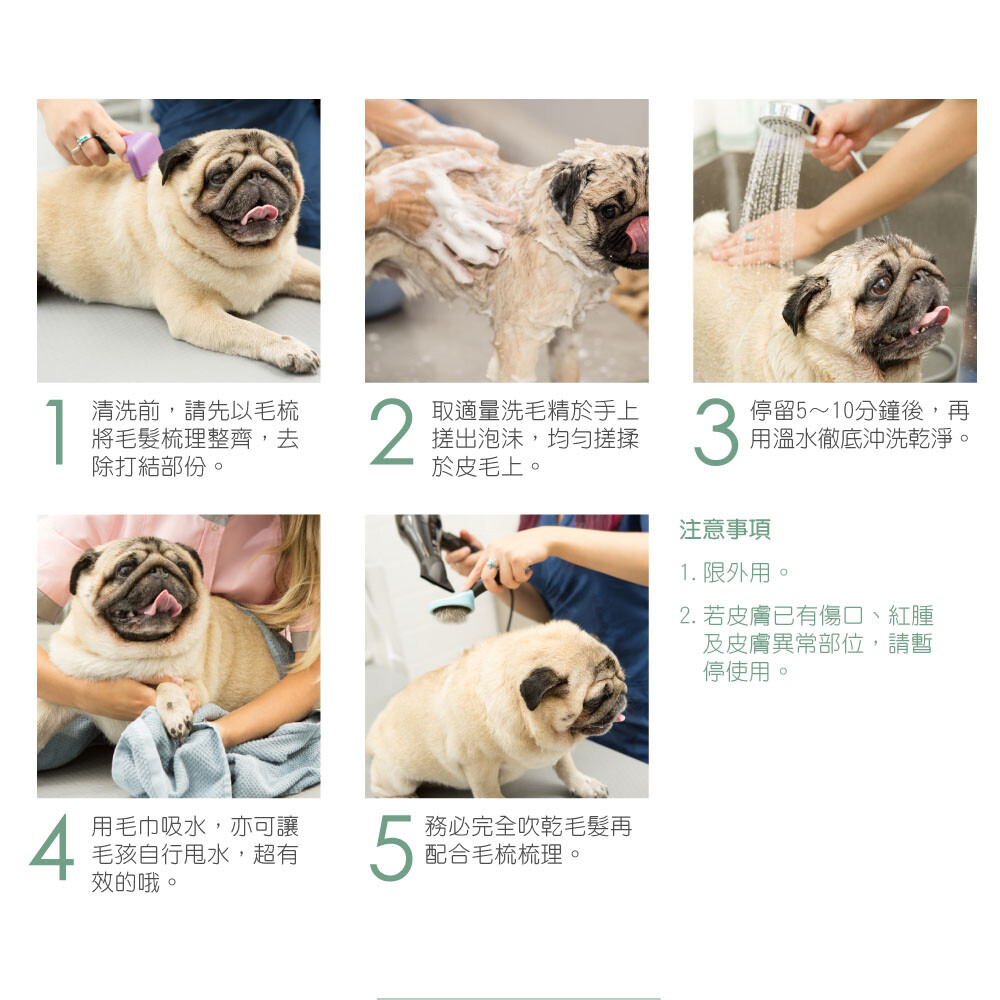 1 清洗前，請先以毛梳將毛髮梳理整齊，去除打結部份。

2 取適量洗毛精於手上搓出泡沫，均勻搓揉於皮毛上。

3 停留5～10分鐘後，再用溫水徹底沖洗乾淨。

4 用毛巾吸水，亦可讓毛孩自行甩水，超有效的哦。

5 務必完全吹乾毛髮再配合毛梳梳理。

注意事項

1. 限外用。

2. 若皮膚已有傷口、紅腫及皮膚異常部位，請暫停使用。