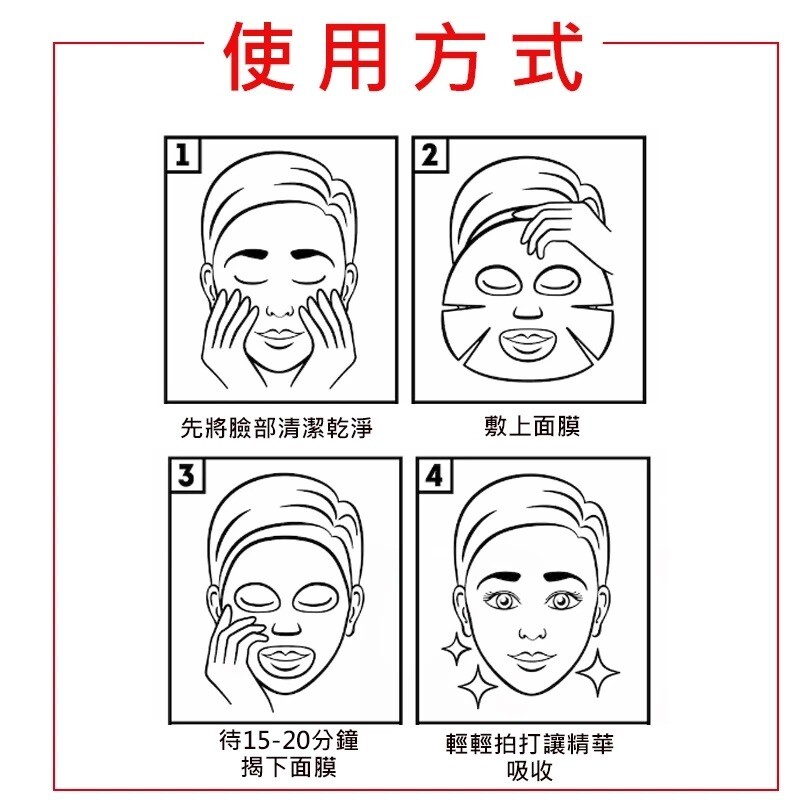 使用方式

1

先將臉部清潔乾淨

2

敷上面膜

3

待15-20分鐘
揭下面膜

4

輕輕拍打讓精華
吸收