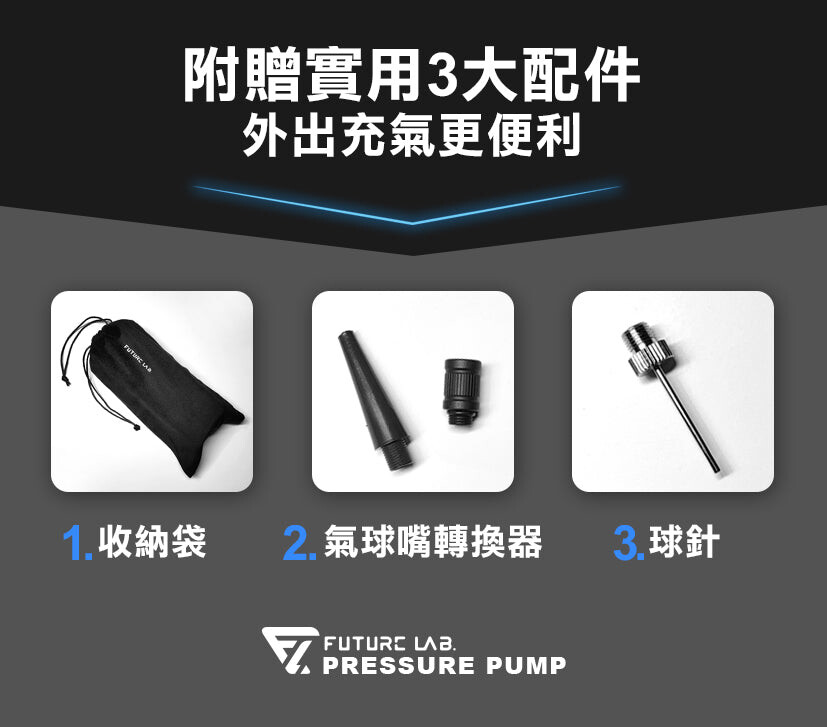 附贈實用3大配件
外出充氣更便利

FUTURE LAB.

1. 收納袋

2. 氣球嘴轉換器

3. 球針

FUTURE LAB.
PRESSURE PUMP