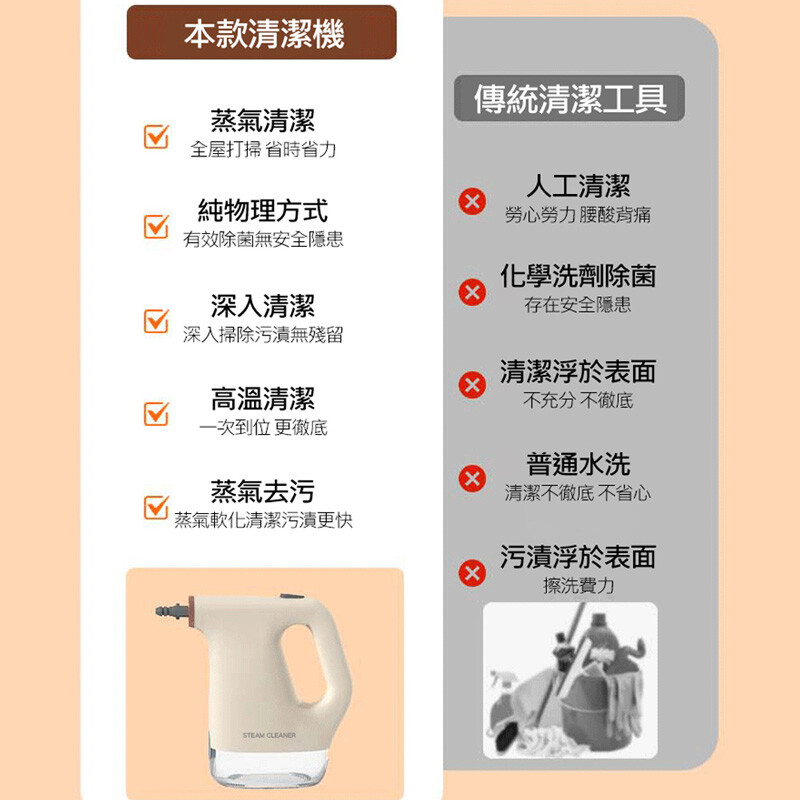 本款清潔機

蒸氣清潔
全屋打掃 省時省力

純物理方式
有效除菌無安全隱患

深入清潔
深入掃除污漬無殘留

高溫清潔
一次到位 更徹底

蒸氣去污
蒸氣軟化清潔污漬更快

STEAM CLEANER

傳統清潔工具

人工清潔
勞心勞力 腰酸背痛

化學洗劑除菌
存在安全隱患

清潔浮於表面
不充分 不徹底

普通水洗
清潔不徹底 不省心

污漬浮於表面
擦洗費力