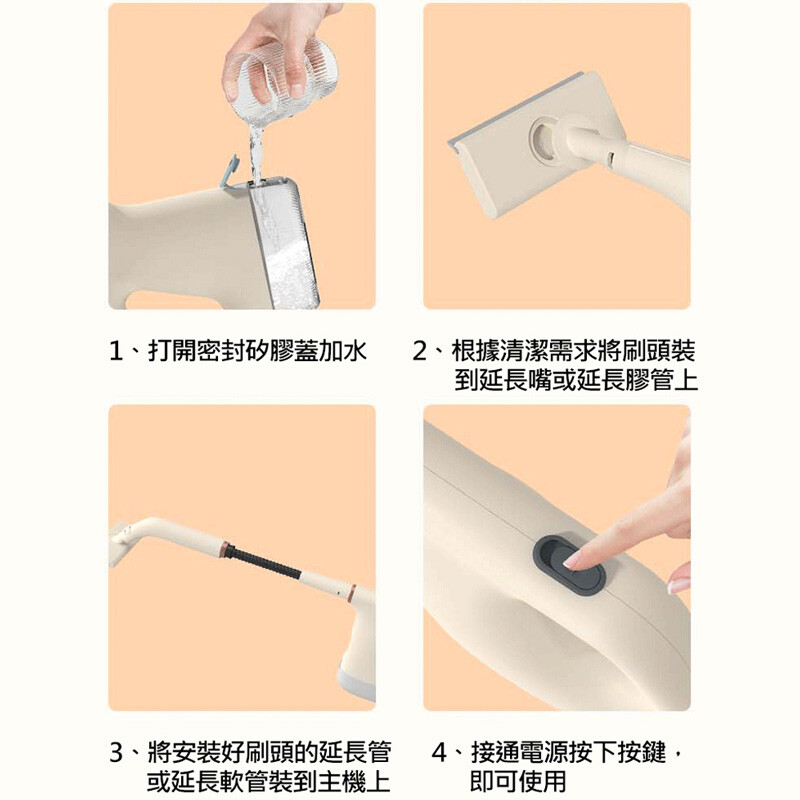 1、打開密封矽膠蓋加水

2、根據清潔需求將刷頭裝到延長嘴或延長膠管上

3、將安裝好刷頭的延長管或延長軟管裝到主機上

4、接通電源按下按鍵，即可使用