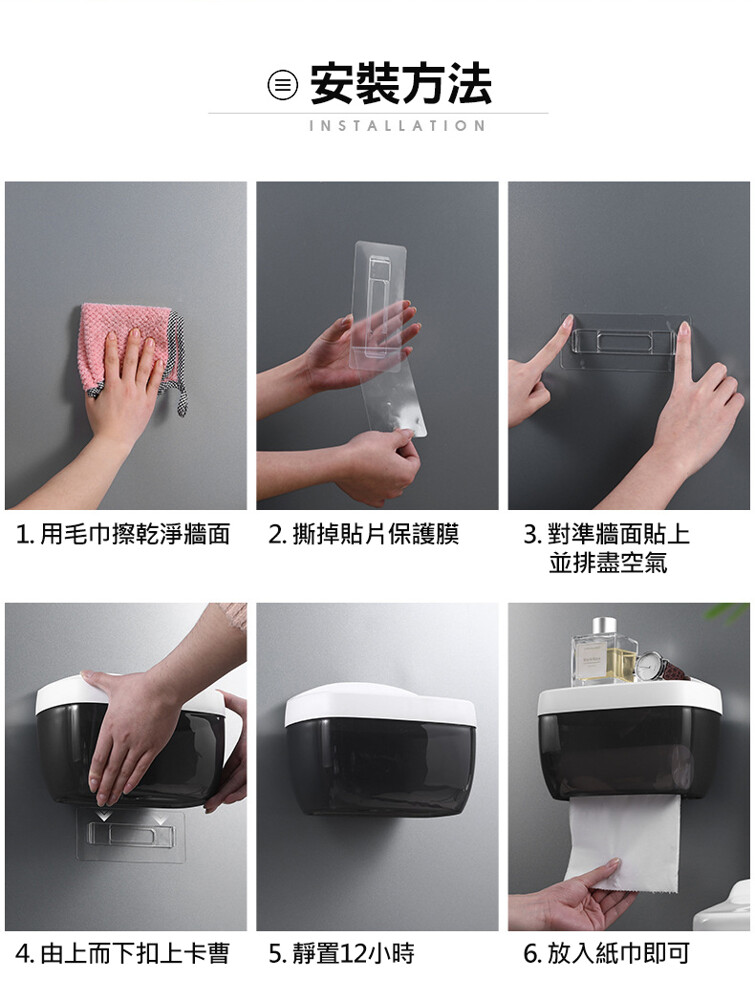 安裝方法
INSTALLATION

1. 用毛巾擦乾淨牆面

2. 撕掉貼片保護膜

3. 對準牆面貼上並排盡空氣

4. 由上而下扣上卡曹

5. 靜置12小時

6. 放入紙巾即可