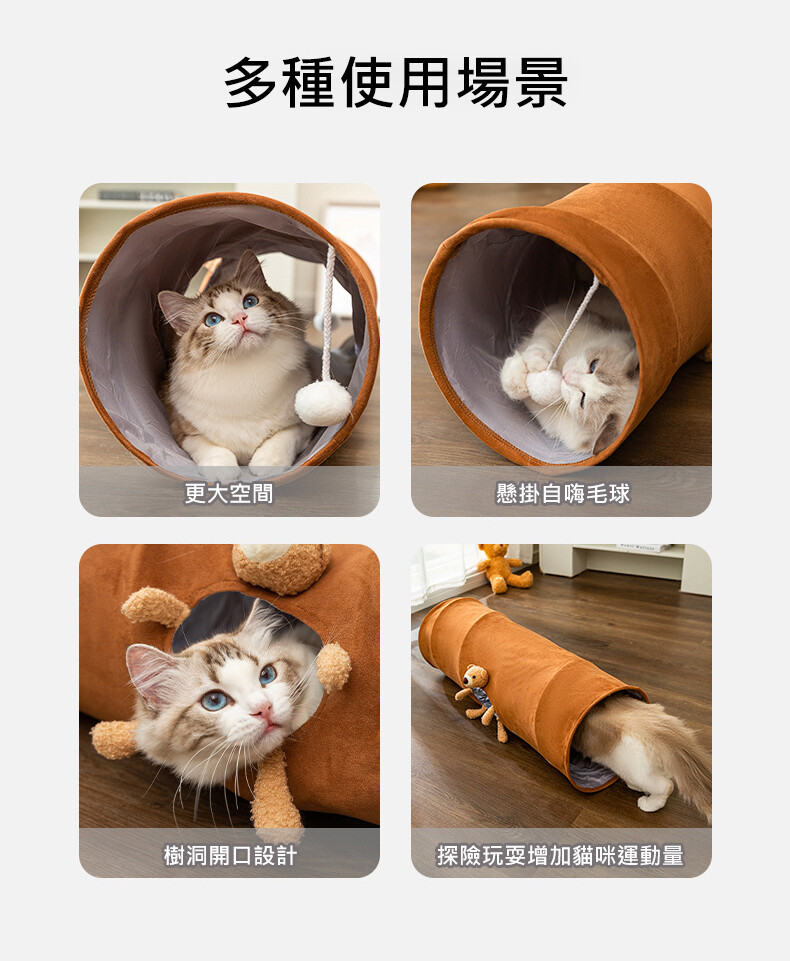 多種使用場景

更大空間

懸掛自嗨毛球

樹洞開口設計

探險玩耍增加貓咪運動量