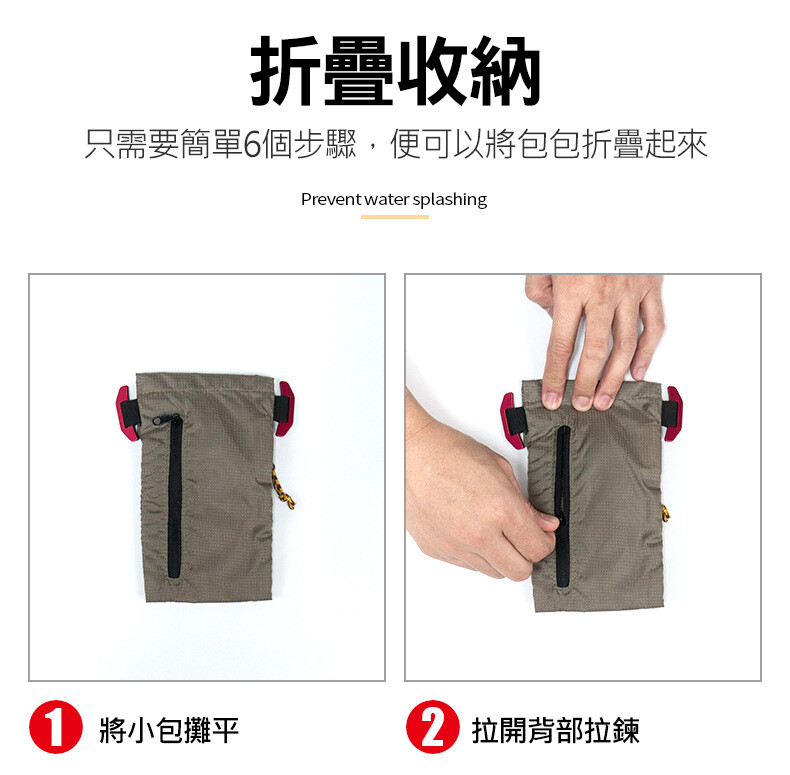 折疊收納

只需要簡單6個步驟，便可以將包包折疊起來

Prevent water splashing

1 將小包攤平

2 拉開背部拉鍊