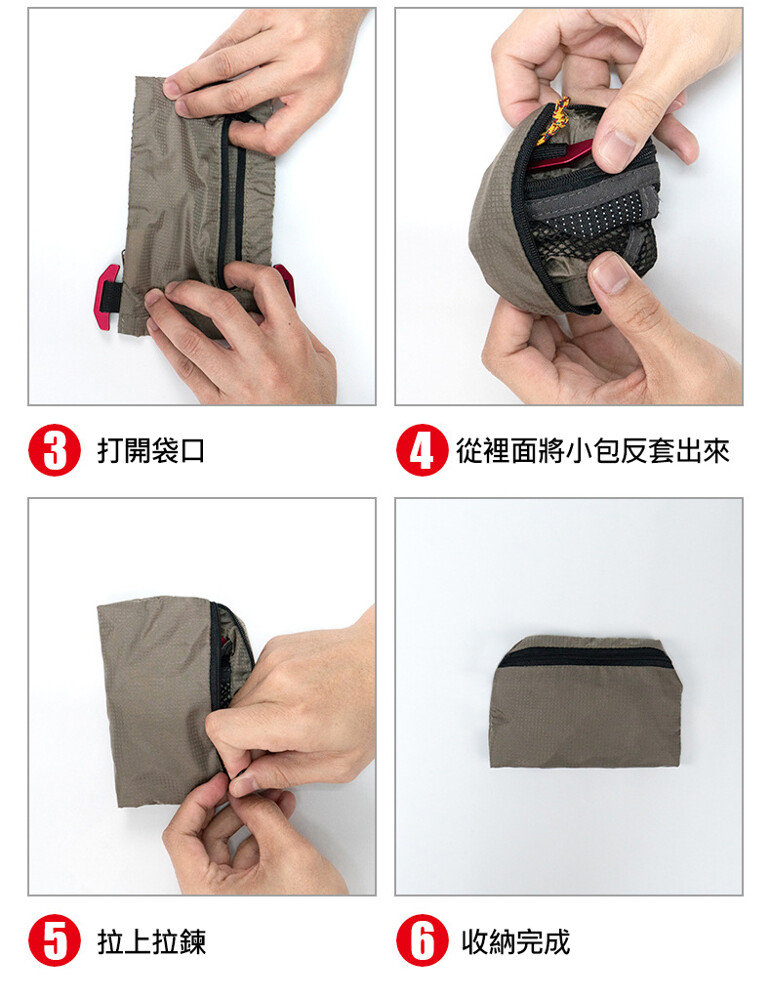 3 打開袋口

4 從裡面將小包反套出來

5 拉上拉鍊

6 收納完成