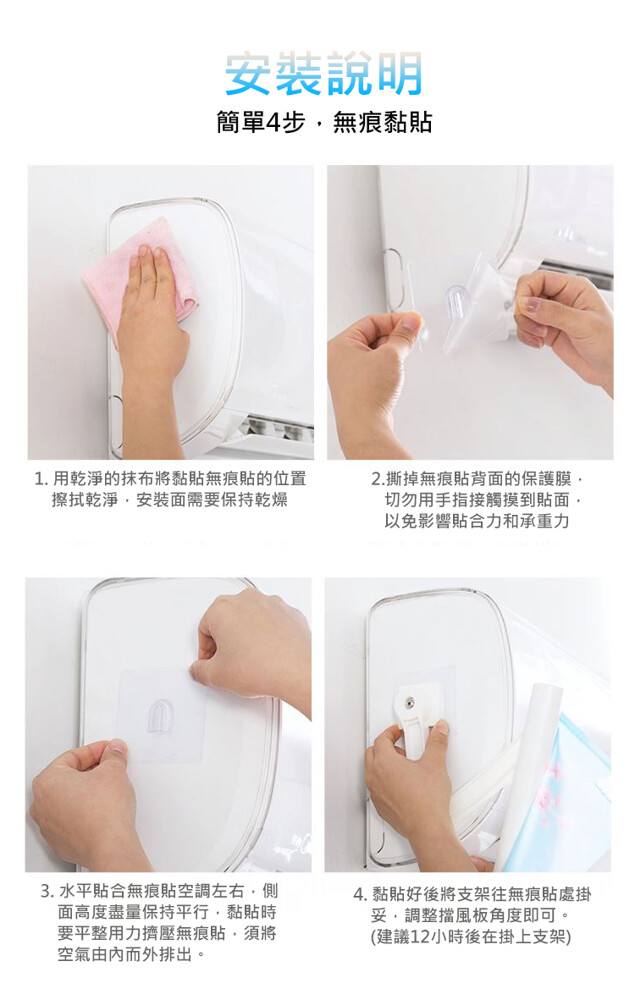 安裝說明

簡單4步，無痕黏貼

1. 用乾淨的抹布將黏貼無痕貼的位置擦拭乾淨，安裝面需要保持乾燥

2.撕掉無痕貼背面的保護膜，切勿用手指接觸摸到貼面，以免影響貼合力和承重力

3. 水平貼合無痕貼空調左右，側面高度盡量保持平行，黏貼時要平整用力擠壓無痕貼，須將空氣由內而外排出。

4. 黏貼好後將支架往無痕貼處掛妥，調整擋風板角度即可。(建議12小時後在掛上支架)