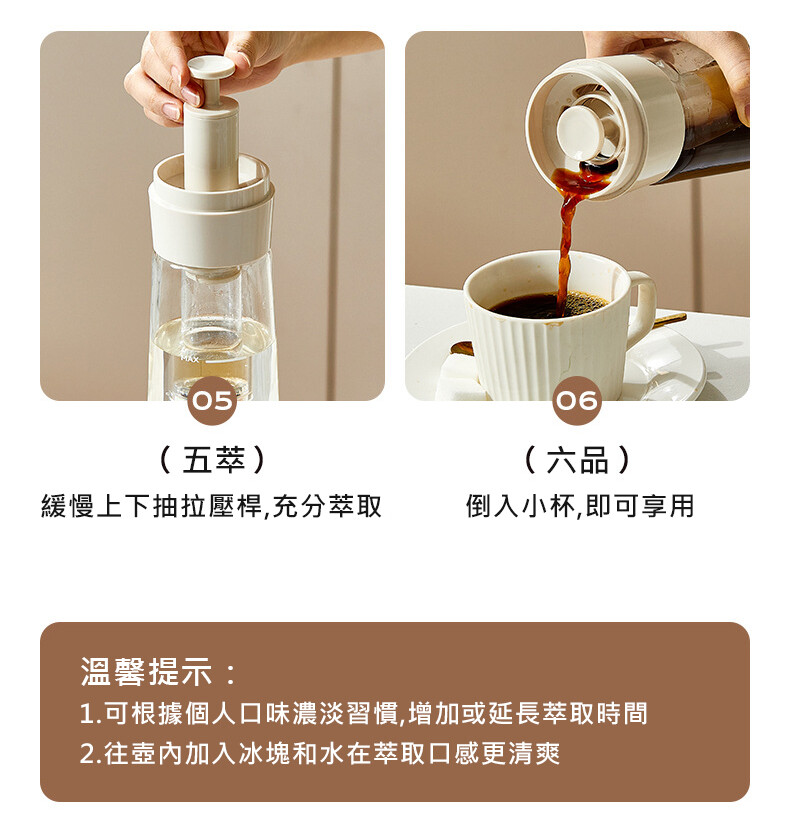 MAX

05

（五萃）
緩慢上下抽拉壓桿,充分萃取

06

（六品）
倒入小杯,即可享用

溫馨提示：
1.可根據個人口味濃淡習慣,增加或延長萃取時間
2.往壺內加入冰塊和水在萃取口感更清爽