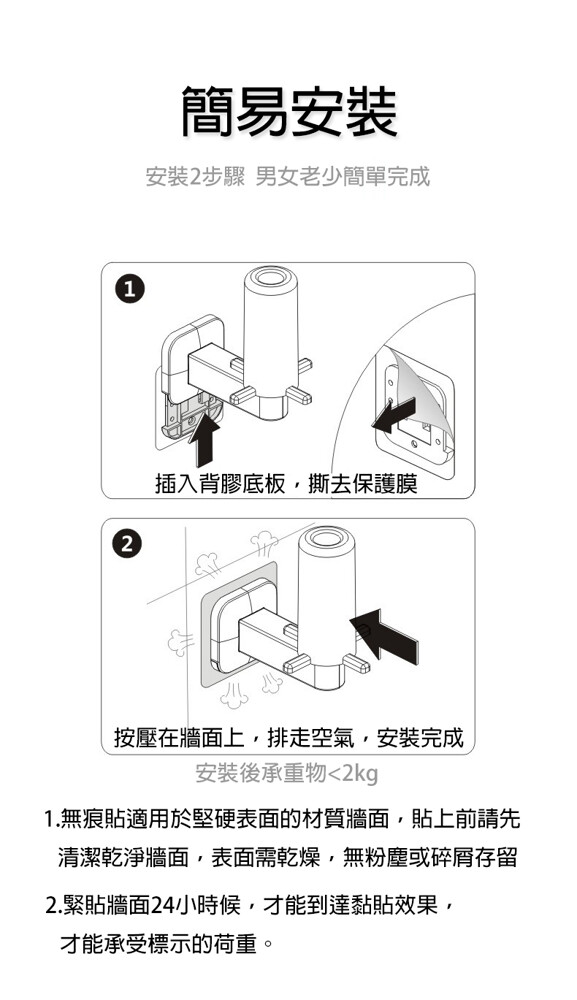 簡易安裝

安裝2步驟 男女老少簡單完成

1

插入背膠底板，撕去保護膜

2

按壓在牆面上，排走空氣，安裝完成

安裝後承重物<2kg

1.無痕貼適用於堅硬表面的材質牆面，貼上前請先清潔乾淨牆面，表面需乾燥，無粉塵或碎屑存留

2.緊貼牆面24小時候，才能到達黏貼效果，才能承受標示的荷重。