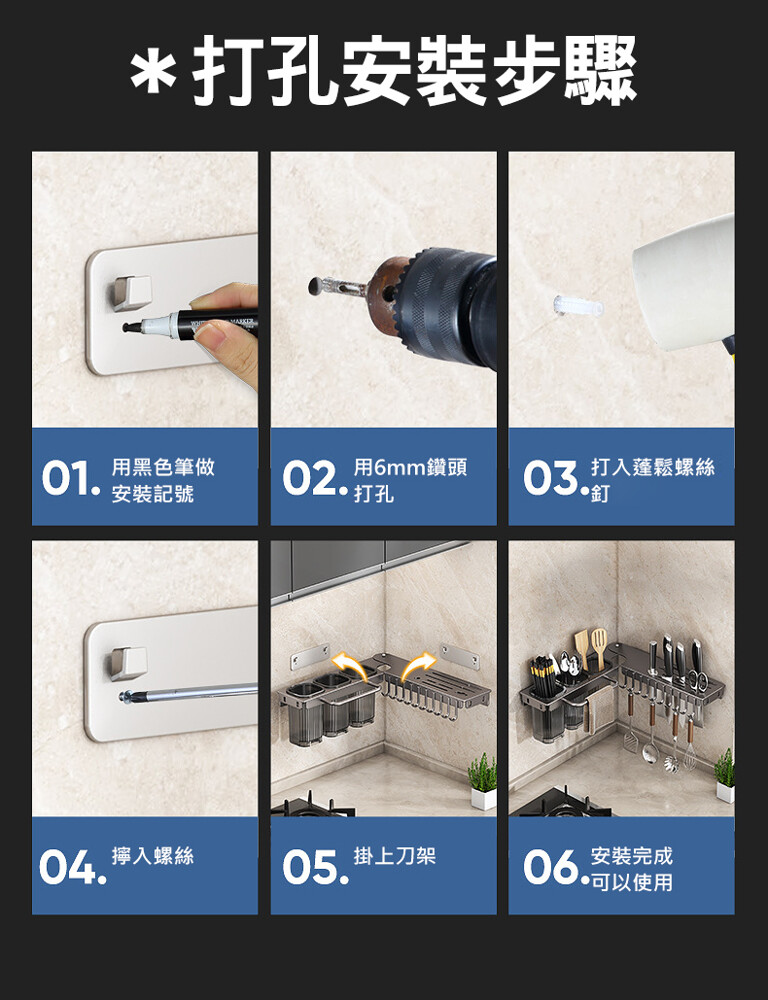 *打孔安裝步驟

01. 用黑色筆做安裝記號

02. 用6mm鑽頭打孔

03. 打入蓬鬆螺絲釘

04. 擰入螺絲

05. 掛上刀架

06. 安裝完成可以使用