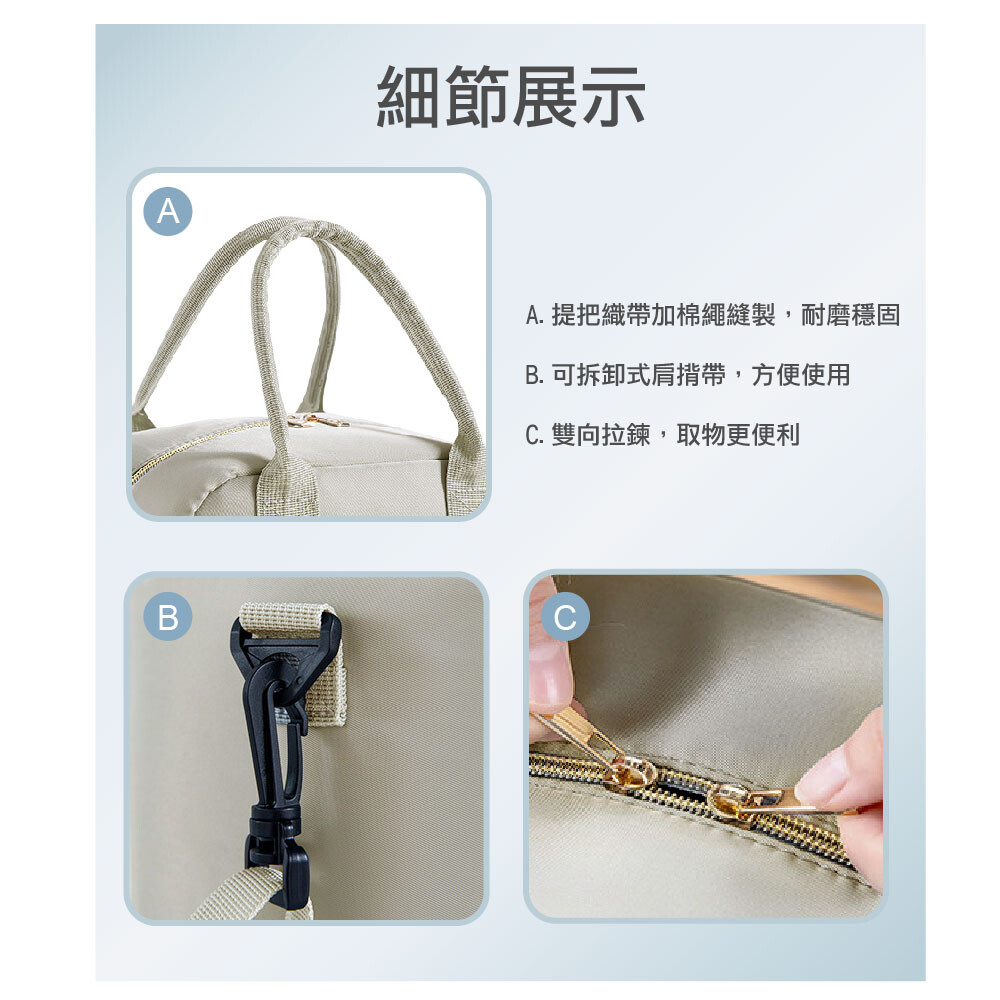 細節展示

A

A. 提把織帶加棉繩縫製，耐磨穩固

B. 可拆卸式肩揹帶，方便使用

C. 雙向拉鍊，取物更便利

B

C