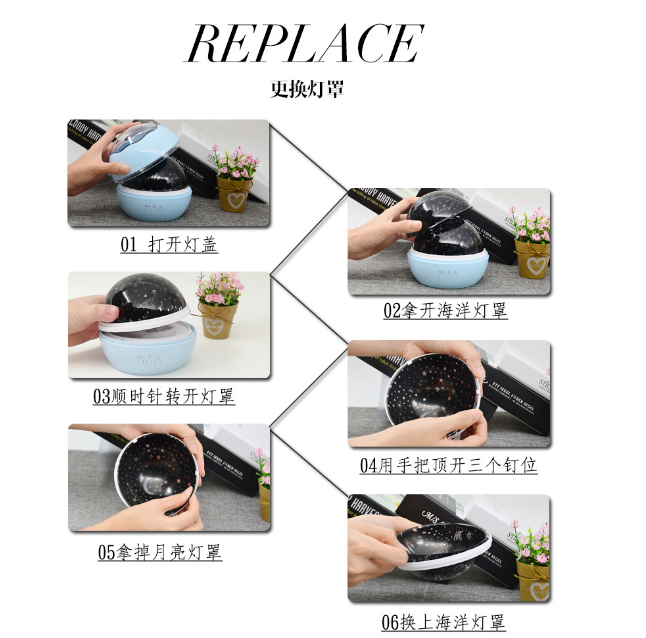 REPLACE

更换灯罩

01 打开灯盖

02拿开海洋灯罩

03顺时针转开灯罩

04用手把顶开三个钉位

05拿掉月亮灯罩

06换上海洋灯罩