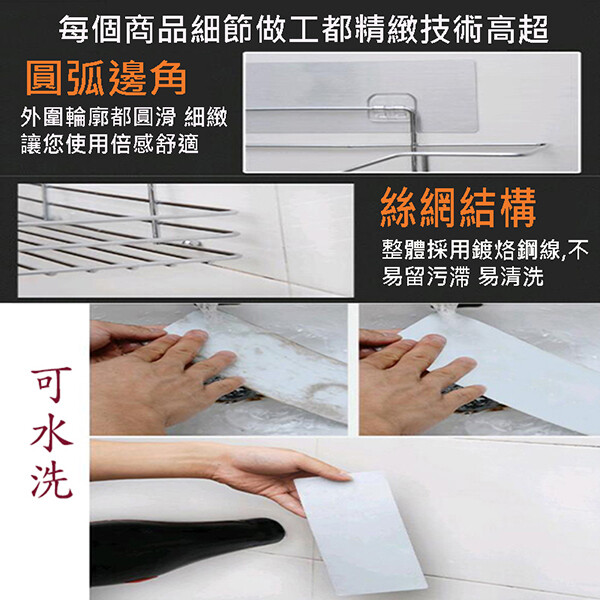 每個商品細節做工都精緻技術高超

圓弧邊角

外圍輪廓都圓滑 細緻 讓您使用倍感舒適

絲網結構

整體採用鍍烙鋼線,不易留污滯 易清洗

可水洗