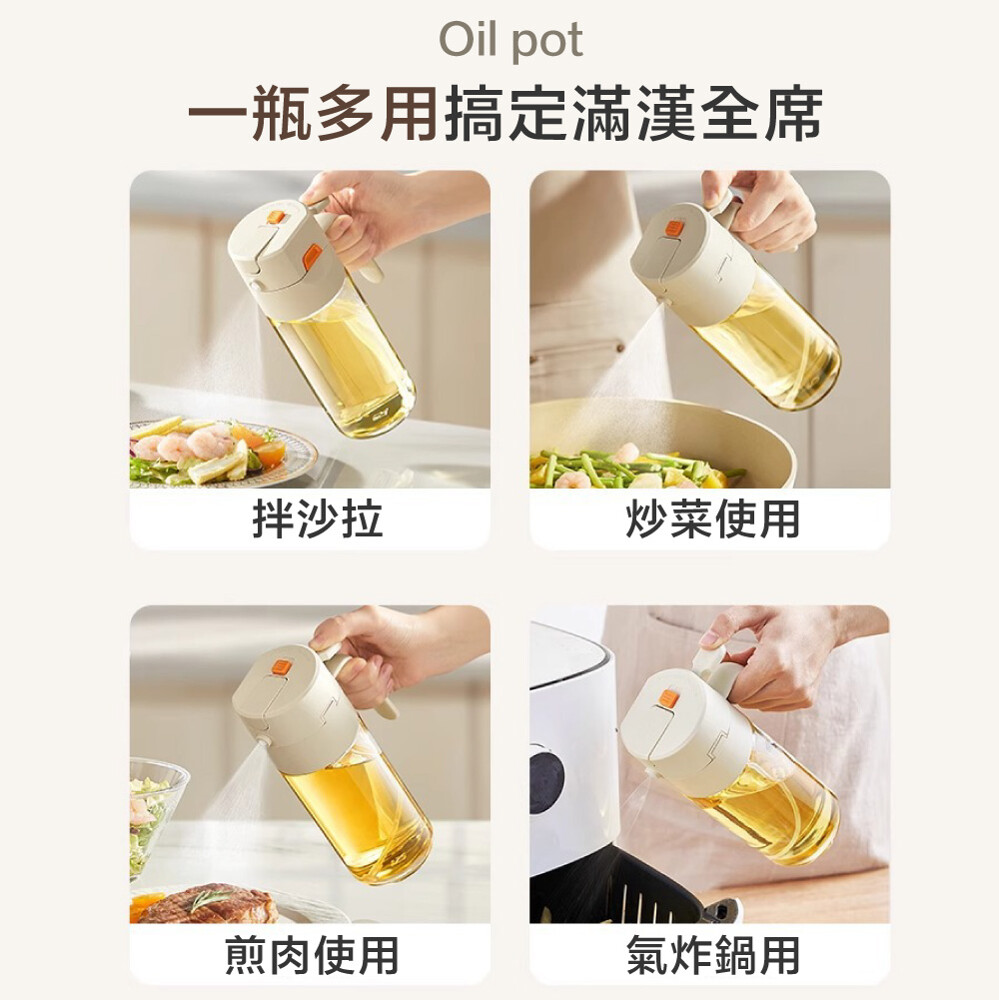 Oil pot

一瓶多用搞定滿漢全席

拌沙拉

炒菜使用

煎肉使用

氣炸鍋用