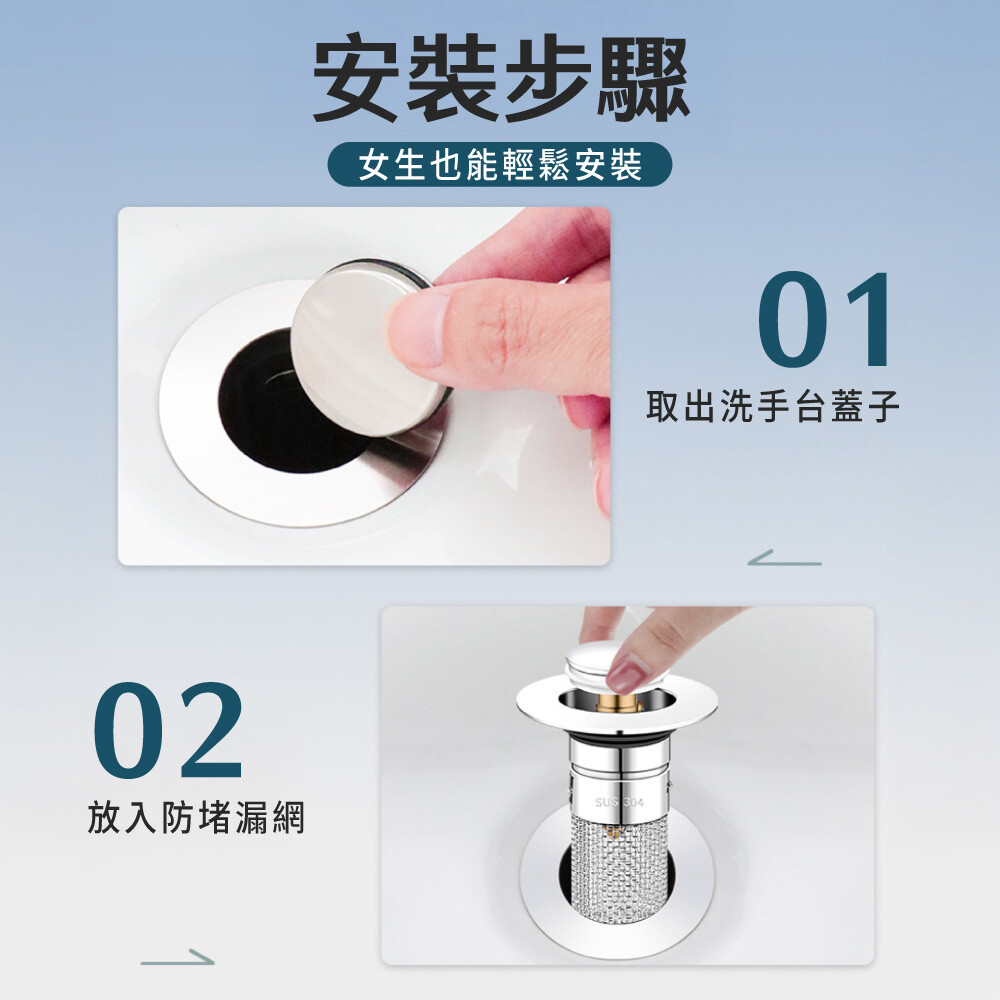 安裝步驟

女生也能輕鬆安裝

01

取出洗手台蓋子

02

放入防堵漏網

SUS 304