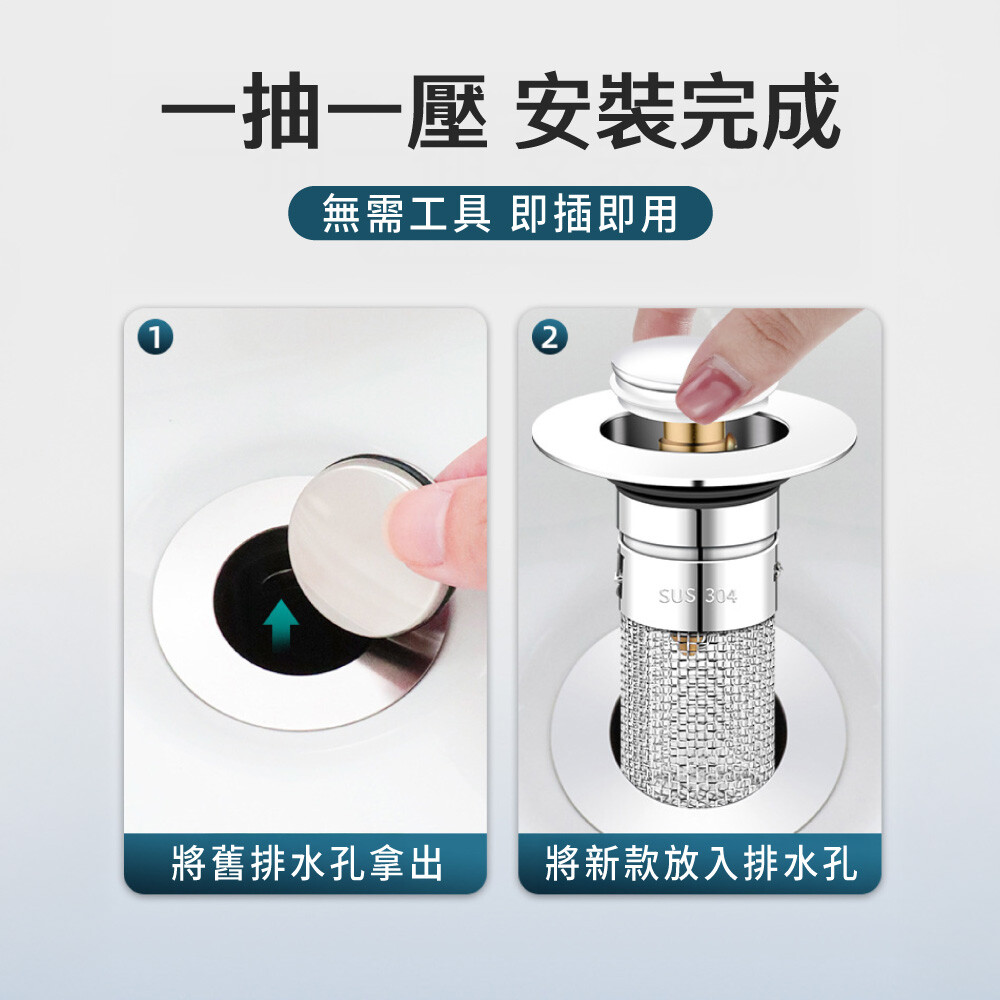 一抽一壓 安裝完成

無需工具 即插即用

1

將舊排水孔拿出

2

SUS 304

將新款放入排水孔