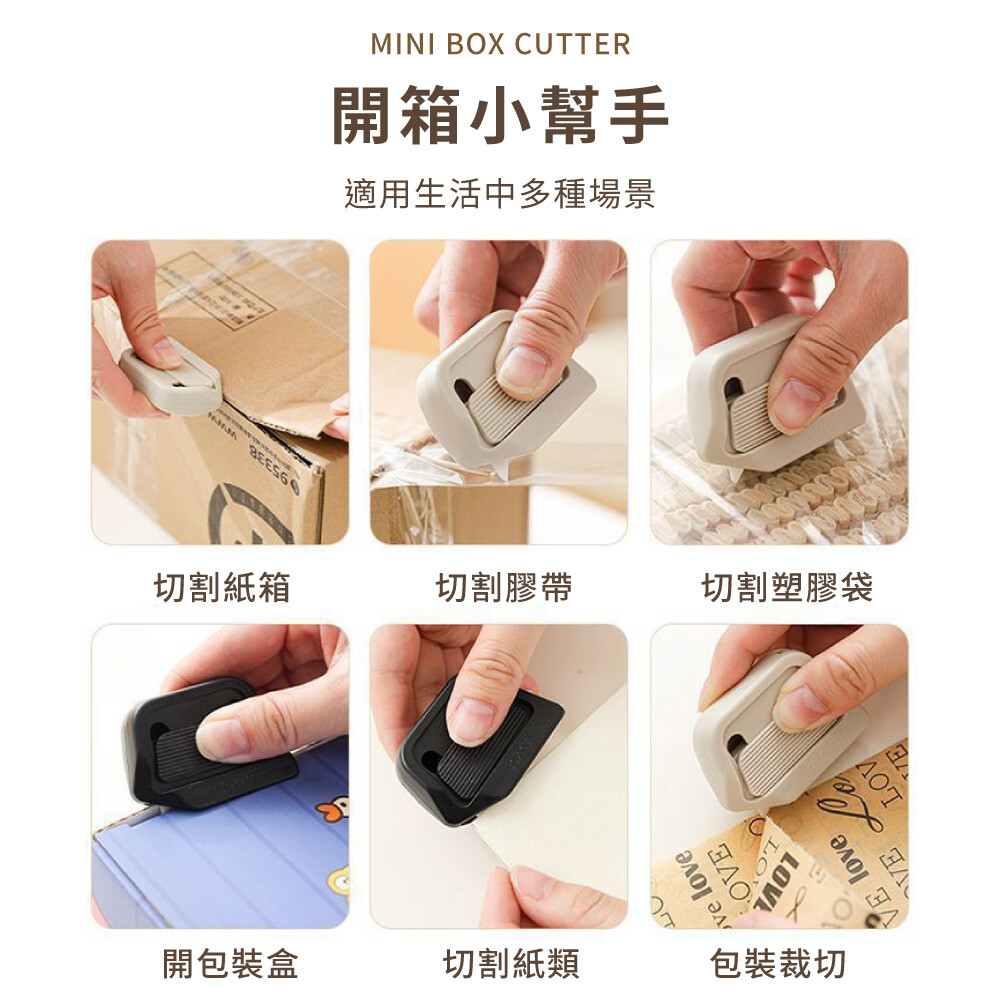 MINI BOX CUTTER

開箱小幫手

適用生活中多種場景

切割紙箱

切割膠帶

切割塑膠袋

開包裝盒

切割紙類

包裝裁切