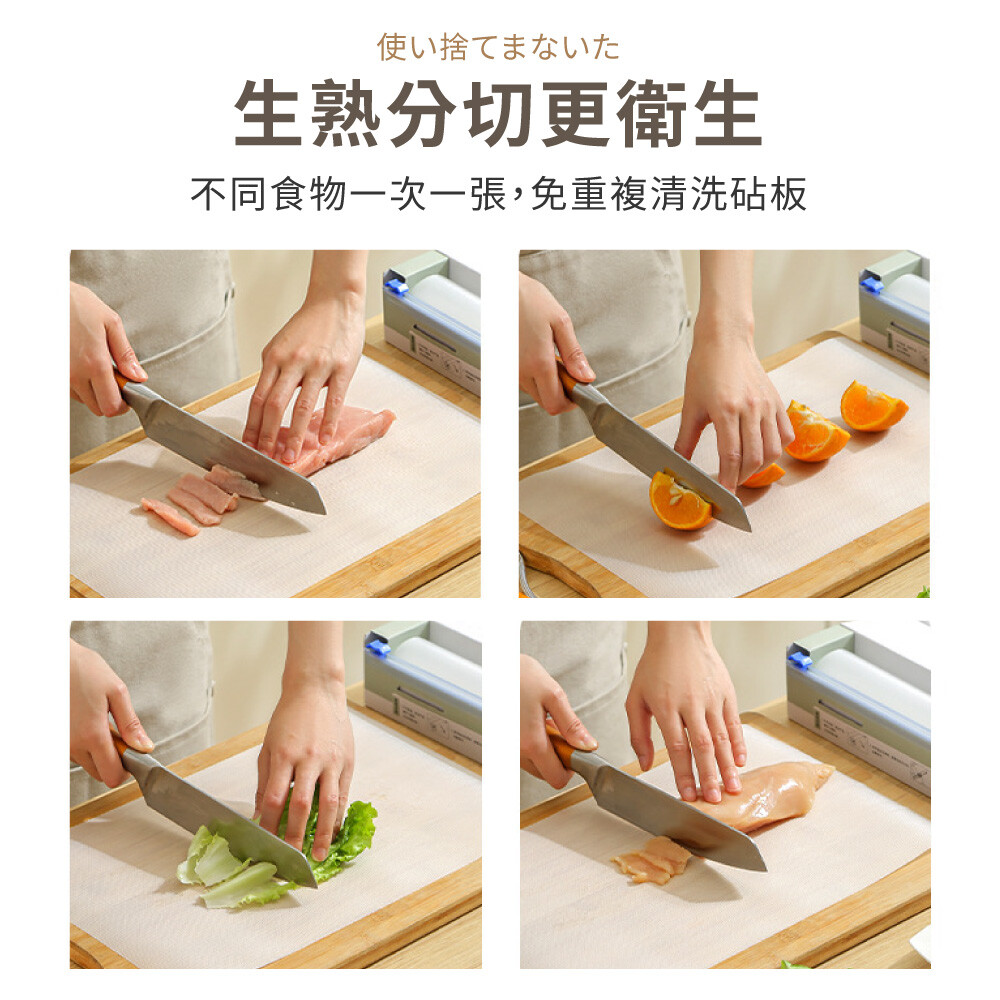 使い捨てまないた

生熟分切更衛生

不同食物一次一張，免重複清洗砧板