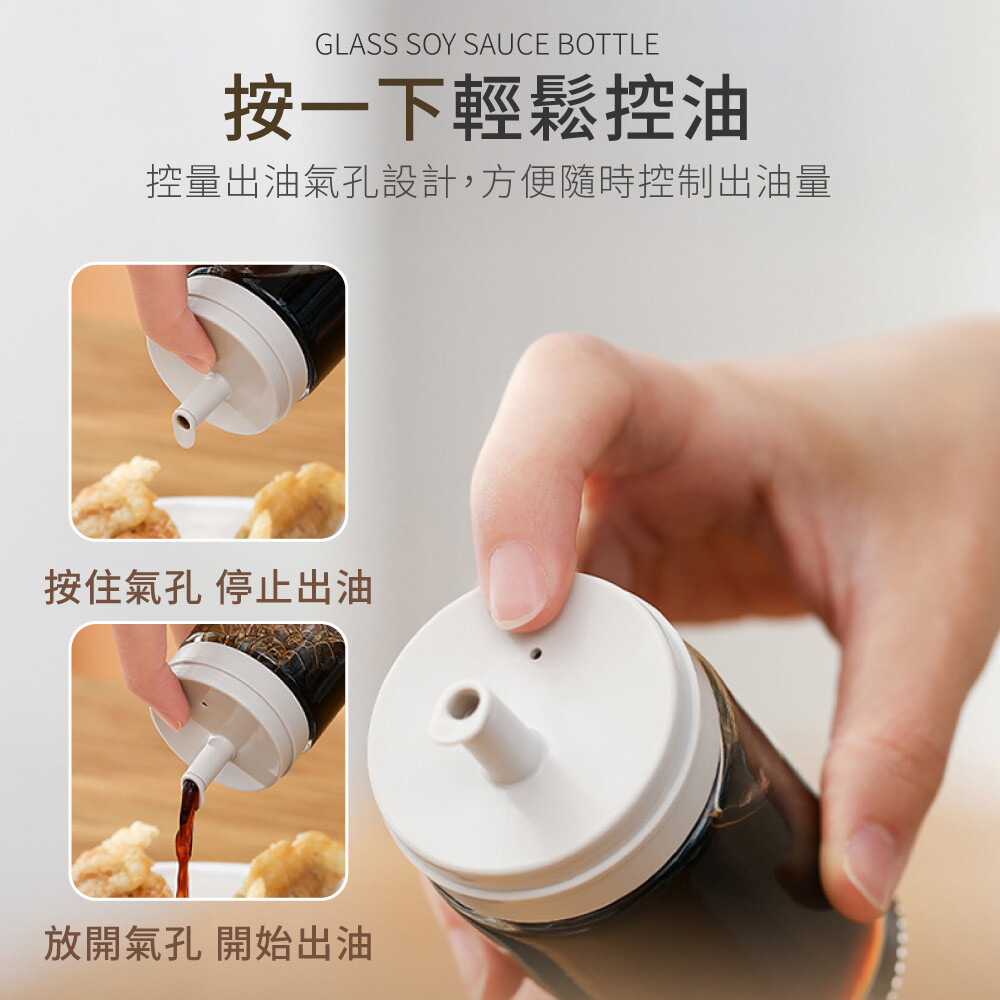 GLASS SOY SAUCE BOTTLE

按一下輕鬆控油

控量出油氣孔設計，方便隨時控制出油量

按住氣孔 停止出油

放開氣孔 開始出油