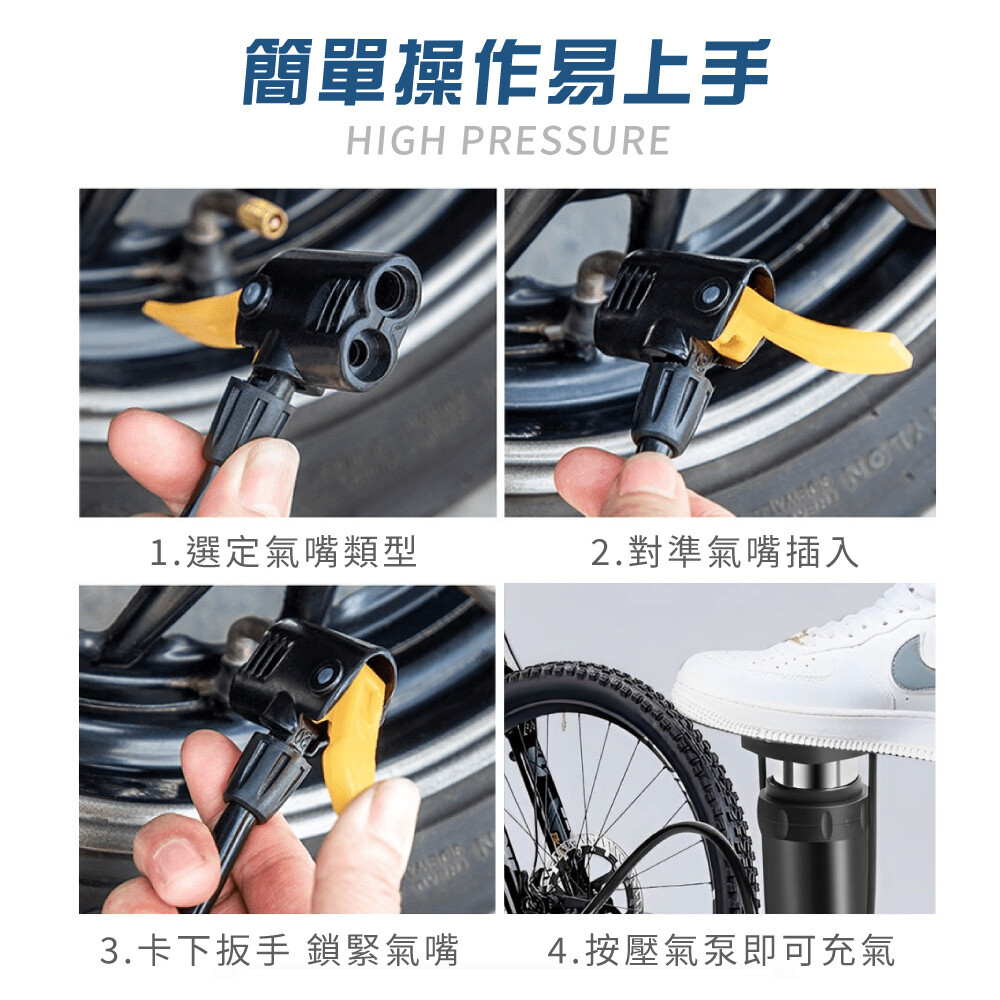 簡單操作易上手
HIGH PRESSURE

1.選定氣嘴類型

2.對準氣嘴插入

3.卡下扳手 鎖緊氣嘴

4.按壓氣泵即可充氣