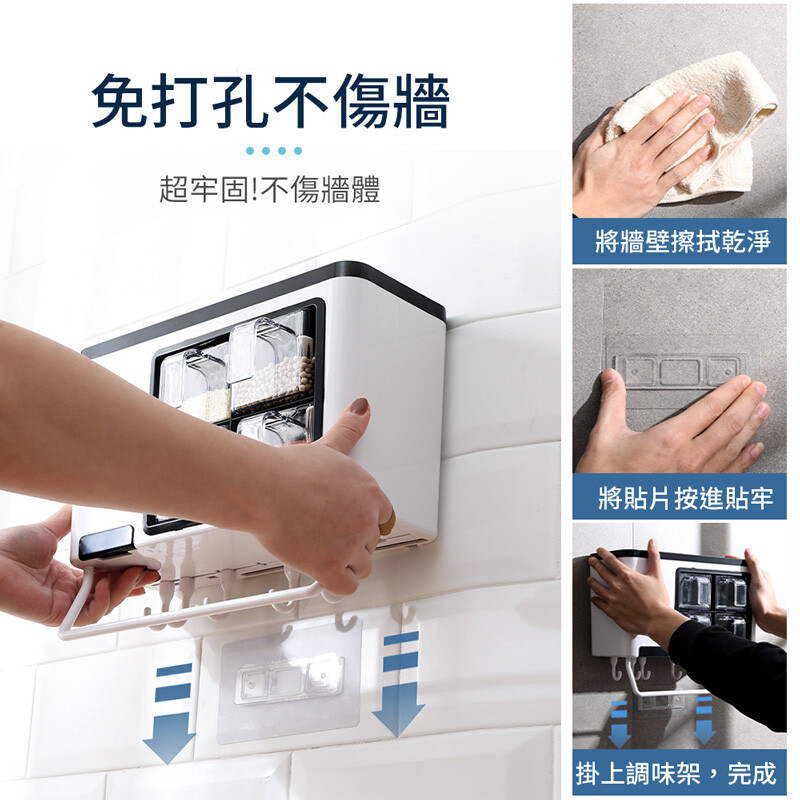 免打孔不傷牆

超牢固!不傷牆體

將牆壁擦拭乾淨

將貼片按進貼牢

掛上調味架，完成