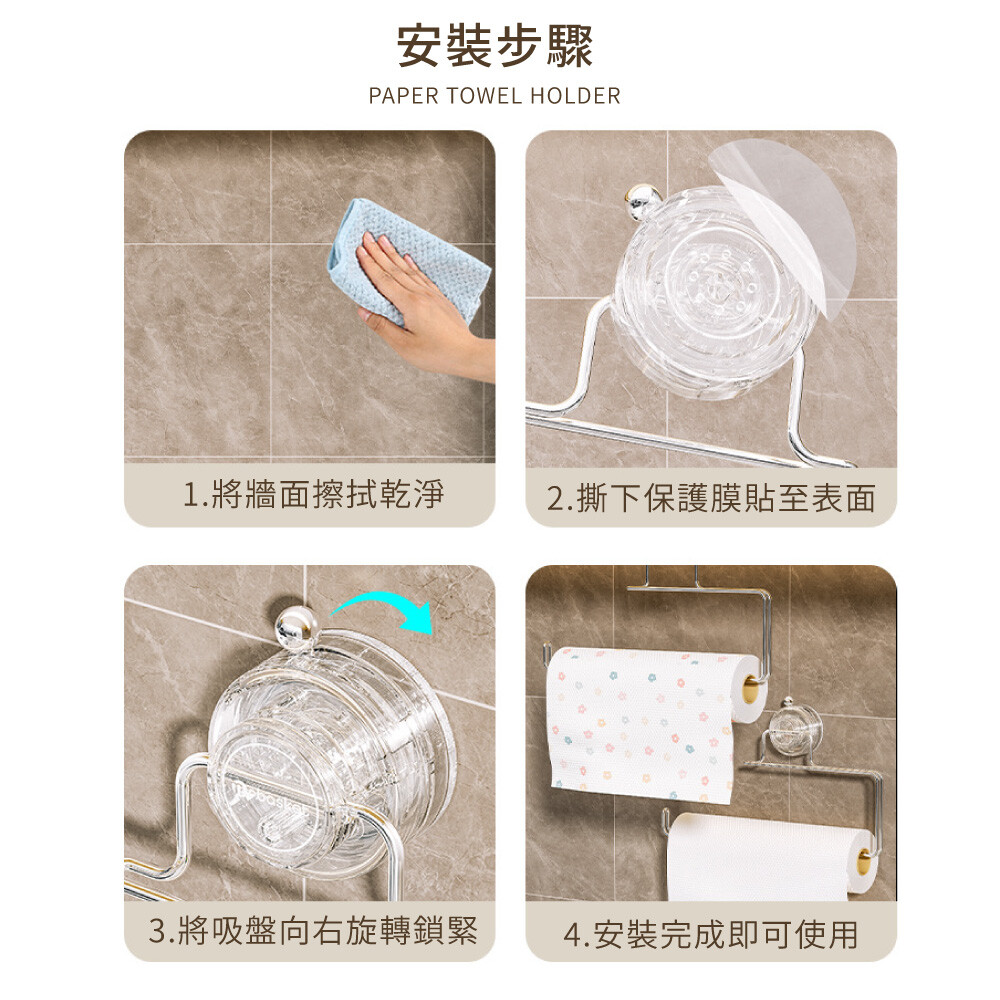 安裝步驟

PAPER TOWEL HOLDER

1.將牆面擦拭乾淨

2.撕下保護膜貼至表面

3.將吸盤向右旋轉鎖緊

4.安裝完成即可使用