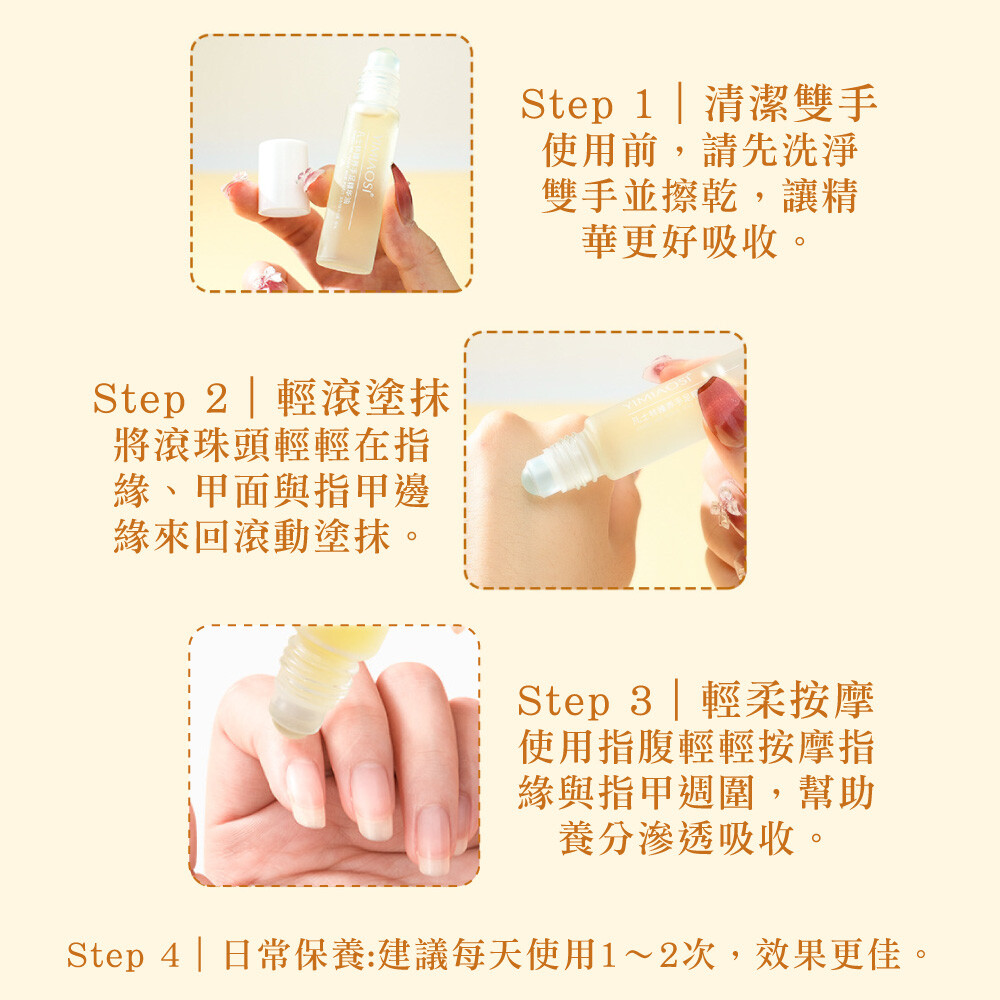 Step 1｜清潔雙手
使用前，請先洗淨雙手並擦乾，讓精華更好吸收。

Step 2｜輕滾塗抹
將滾珠頭輕輕在指緣、甲面與指甲邊緣來回滾動塗抹。

Step 3｜輕柔按摩
使用指腹輕輕按摩指緣與指甲週圍，幫助養分滲透吸收。

Step 4｜日常保養:建議每天使用1～2次，效果更佳。