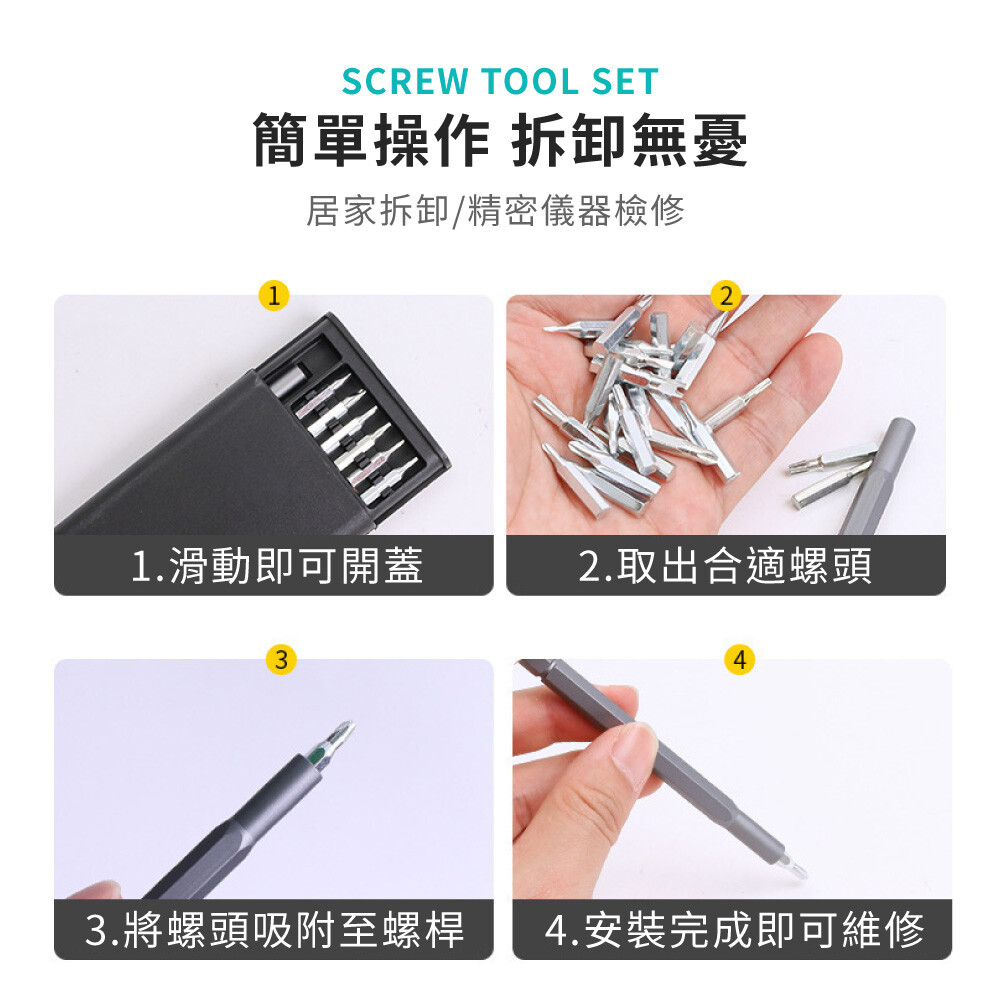 SCREW TOOL SET
簡單操作 拆卸無憂
居家拆卸/精密儀器檢修

1
1.滑動即可開蓋

2
2.取出合適螺頭

3
3.將螺頭吸附至螺桿

4
4.安裝完成即可維修