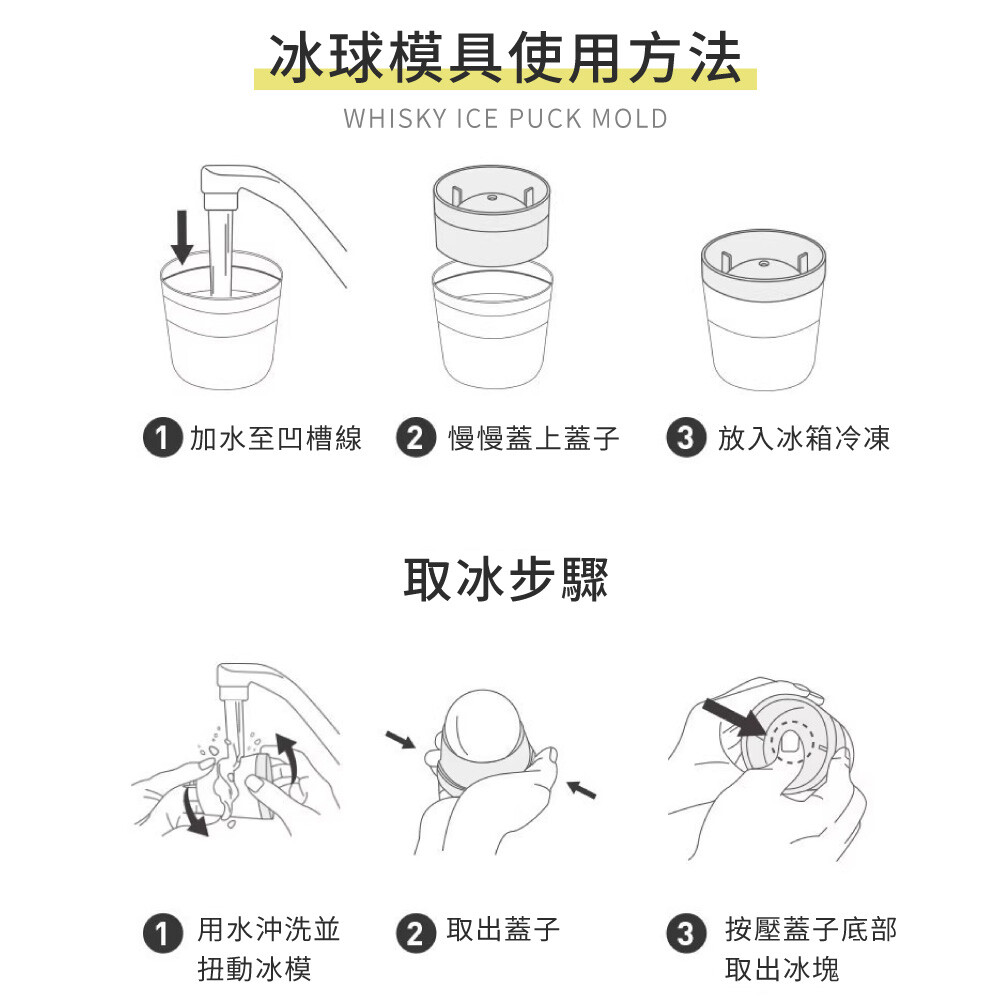 冰球模具使用方法
WHISKY ICE PUCK MOLD

1 加水至凹槽線
2 慢慢蓋上蓋子
3 放入冰箱冷凍

取冰步驟

1 用水沖洗並扭動冰模
2 取出蓋子
3 按壓蓋子底部取出冰塊