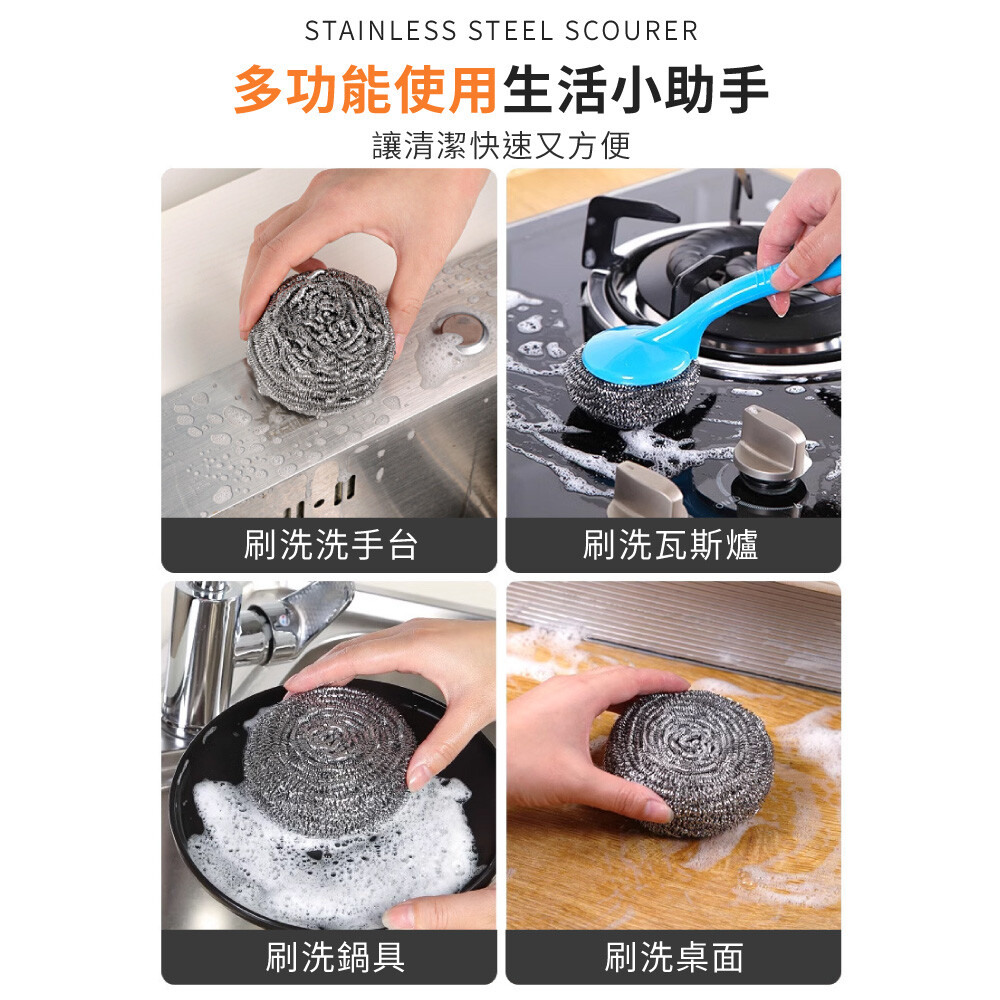 STAINLESS STEEL SCOURER

多功能使用生活小助手

讓清潔快速又方便

刷洗洗手台

刷洗瓦斯爐

刷洗鍋具

刷洗桌面