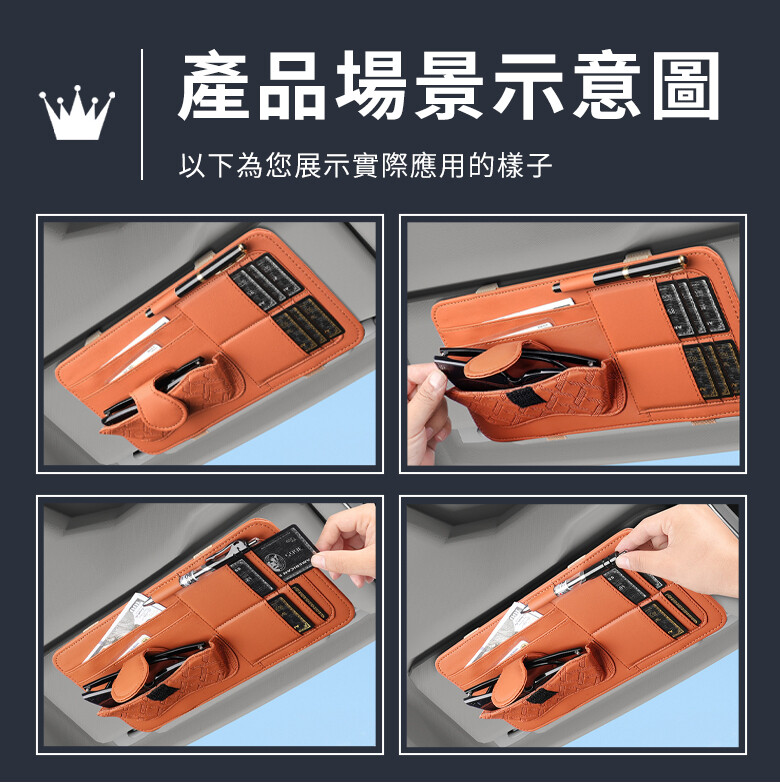 產品場景示意圖

以下為您展示實際應用的樣子